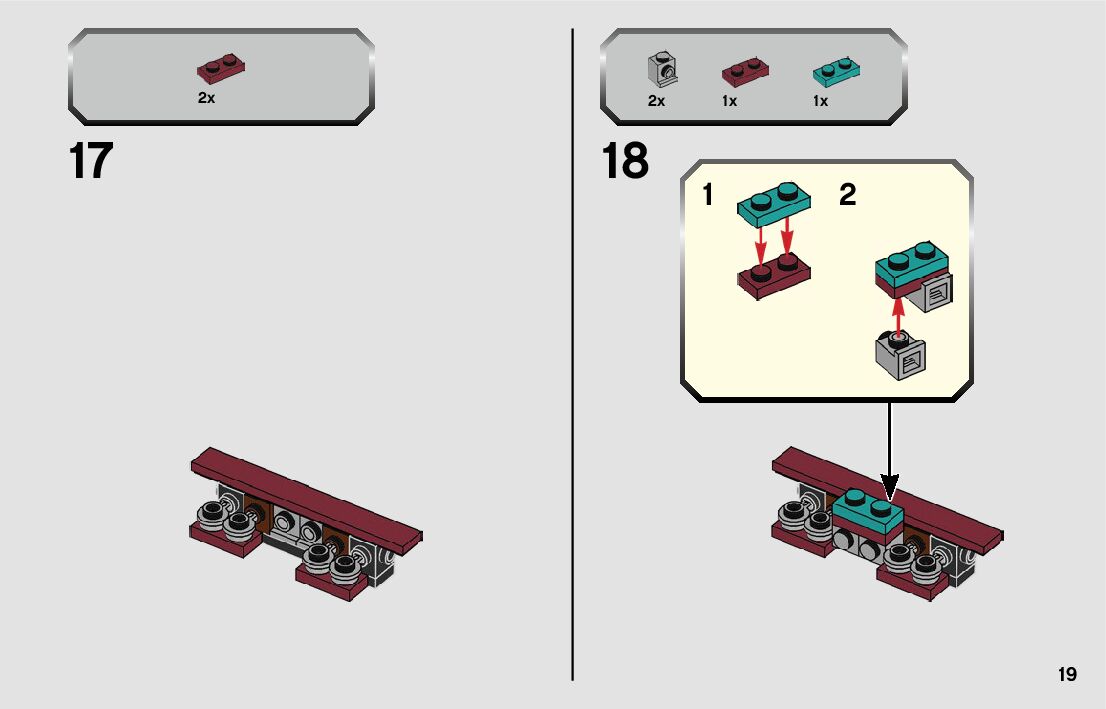 2x

17

2x 1x 1x

18

1

2

19