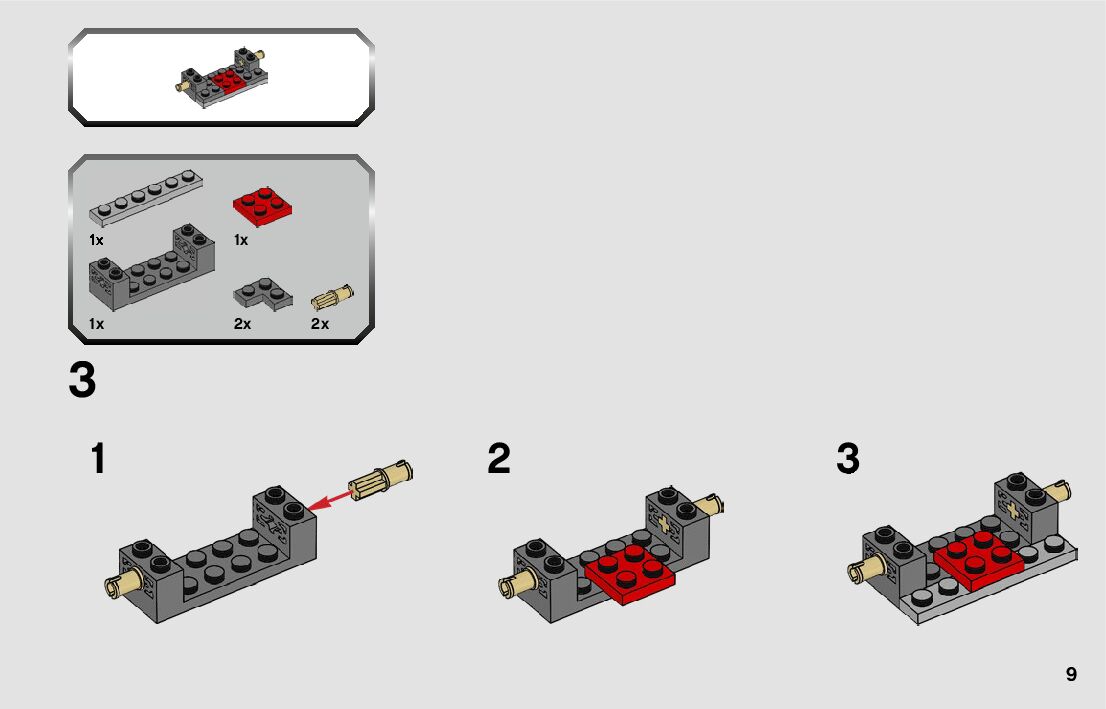 1x
1x
1x
2x
2x

3

1

2

3

9