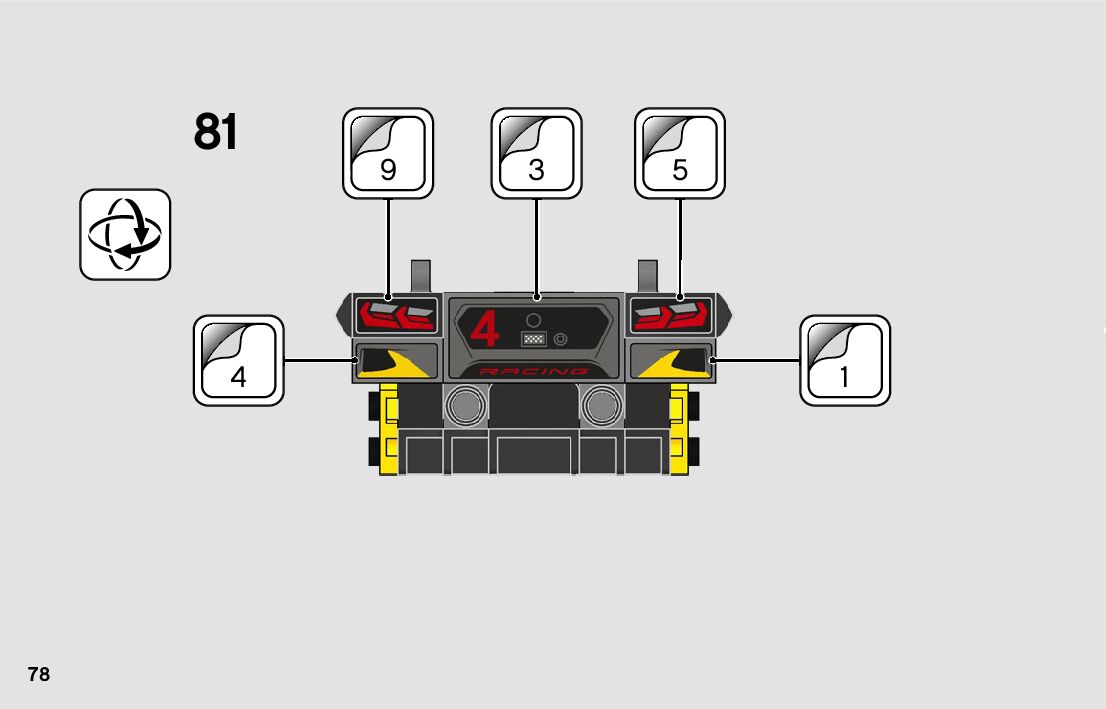 81

9

3

5

4

1

4

RACING

78