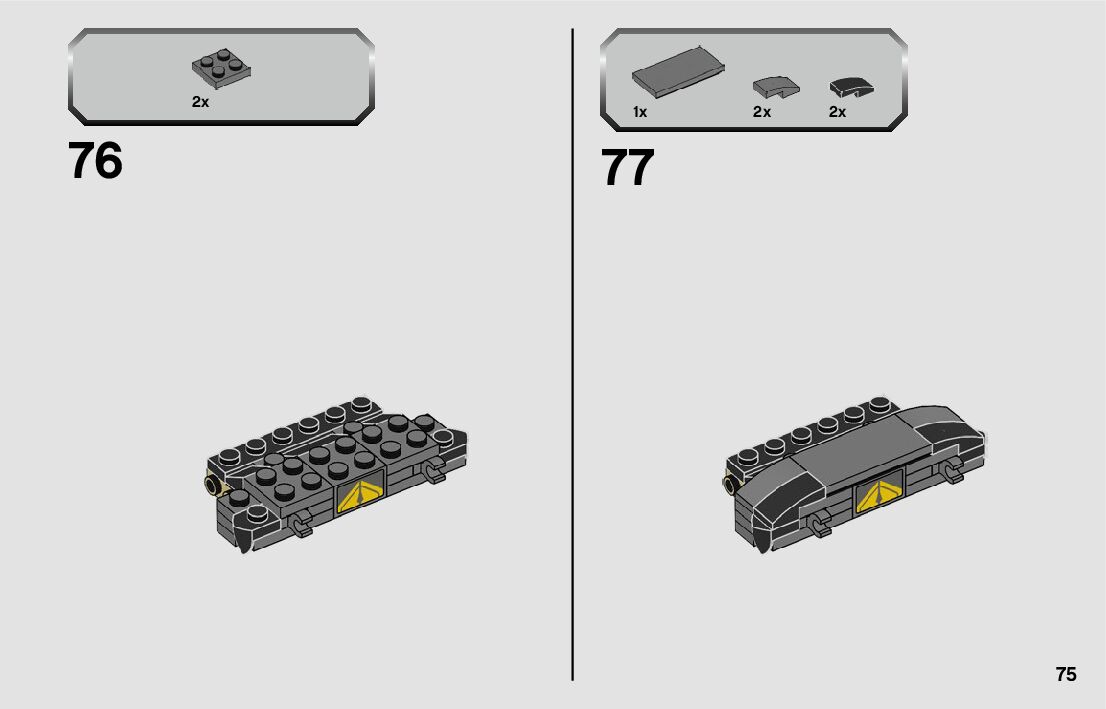 2x

76

1x 2x 2x

77

75