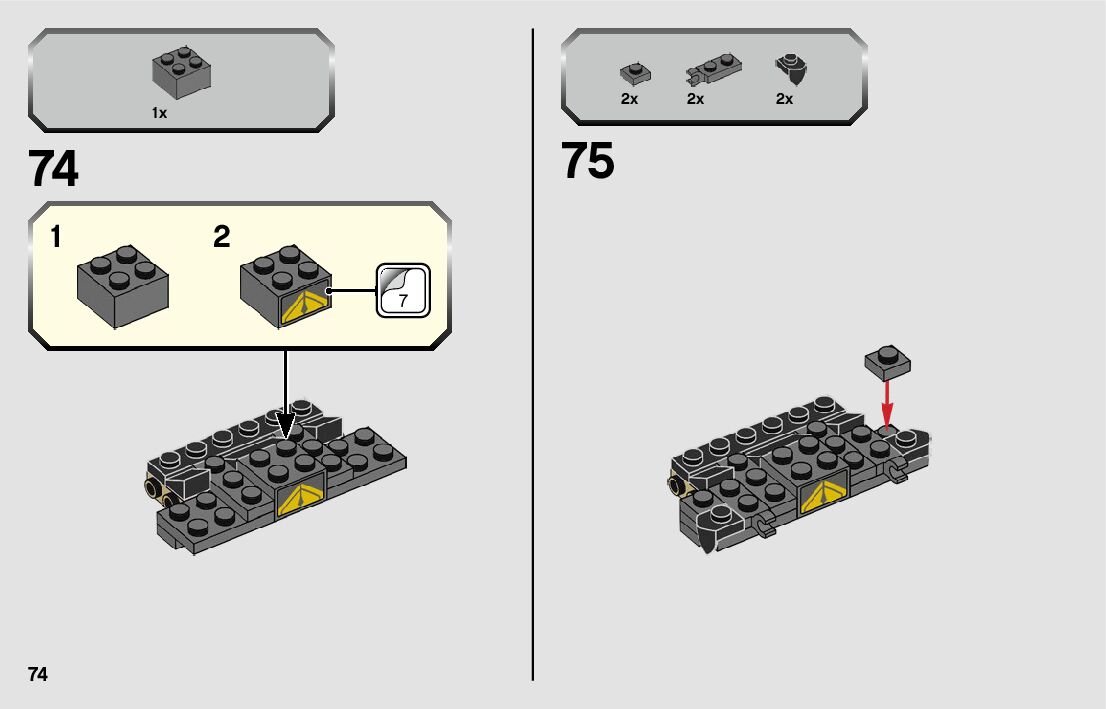 1x

74

1

2

7

74

2x 2x 2x

75