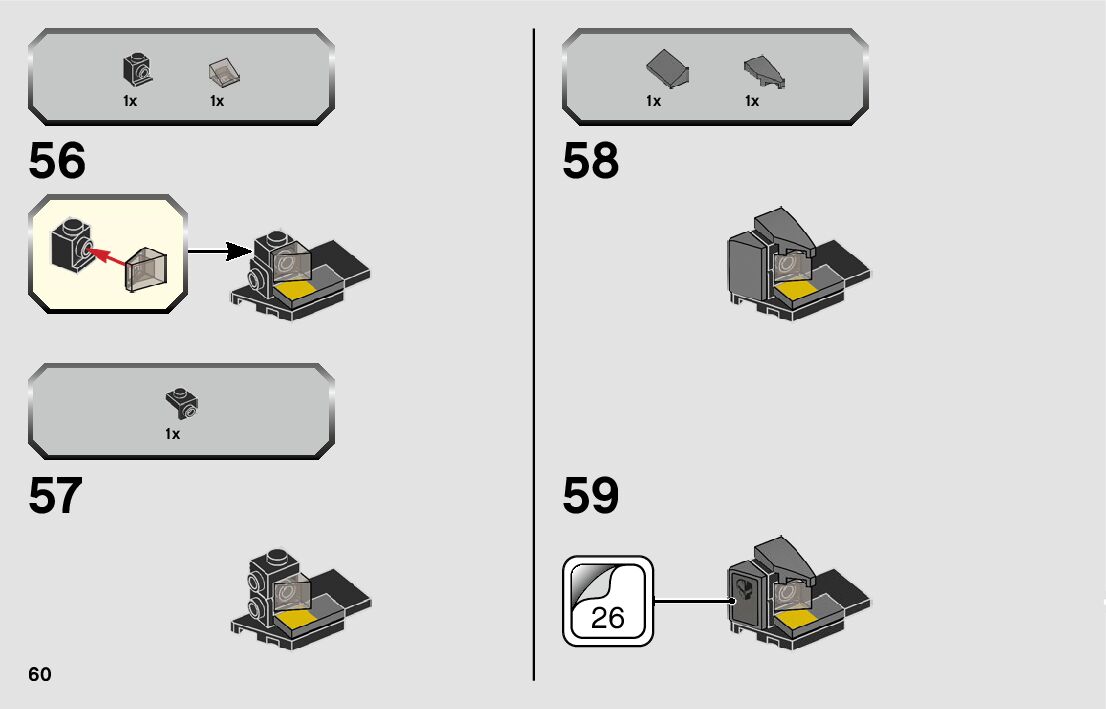 1x 1x

56

1x

57

60

1x 1x

58

59

26