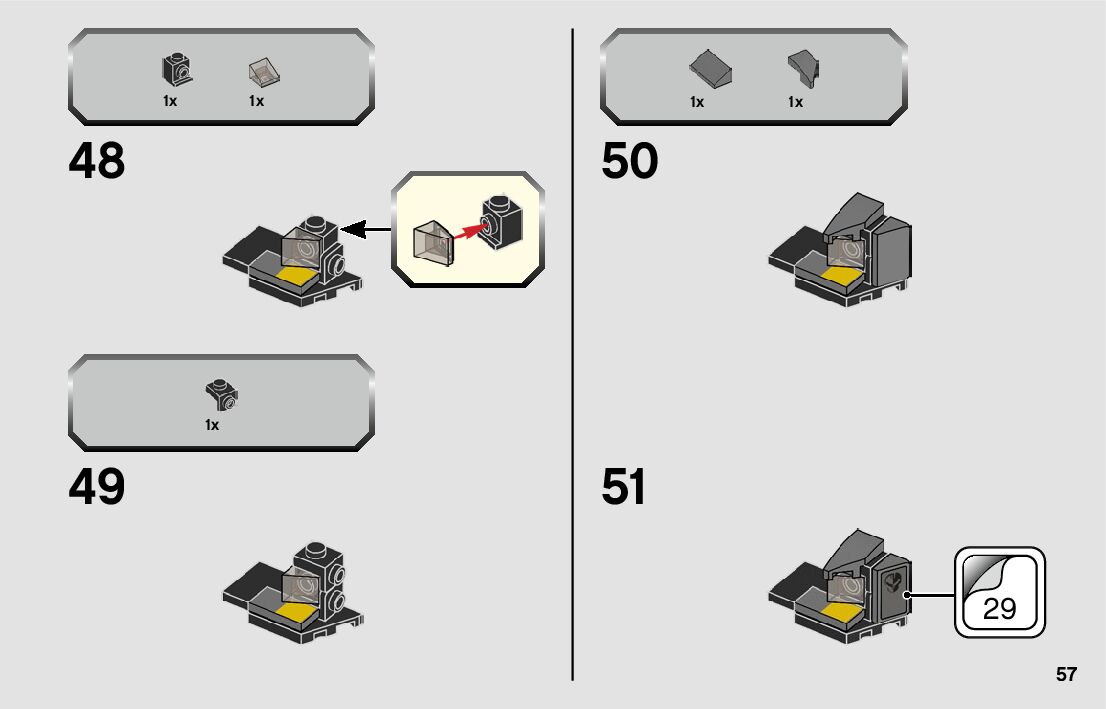 1x 1x

48

1x

49

1x 1x

50

51

29

57