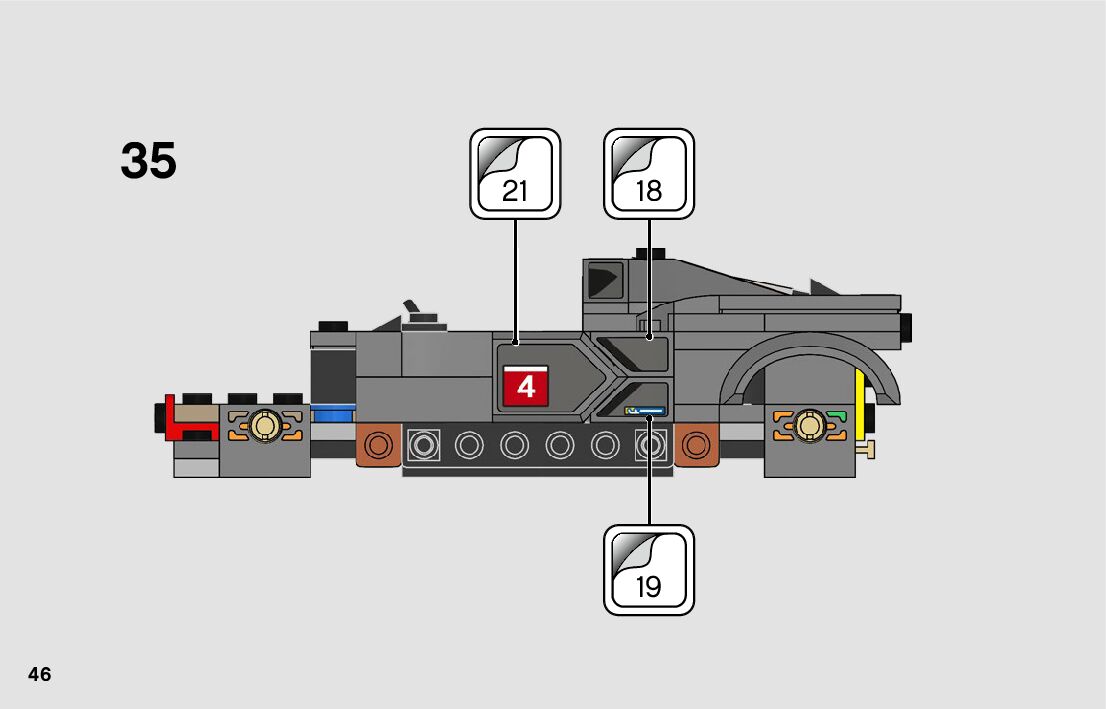 35

21

18

4

19

46