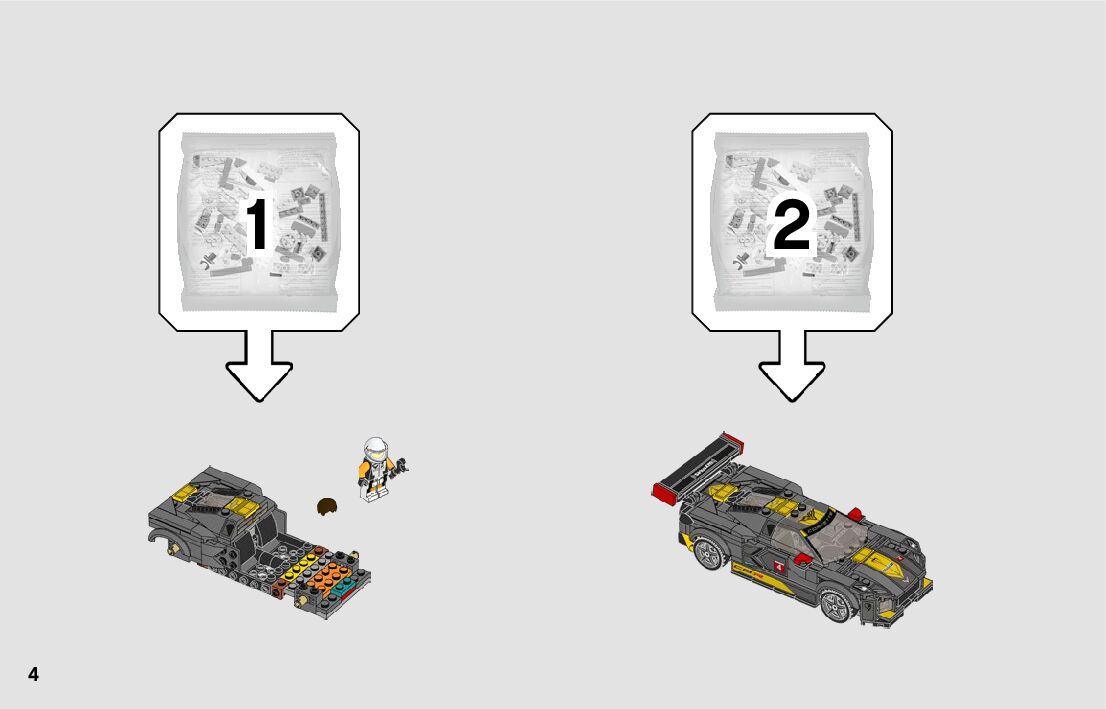 1

2

4