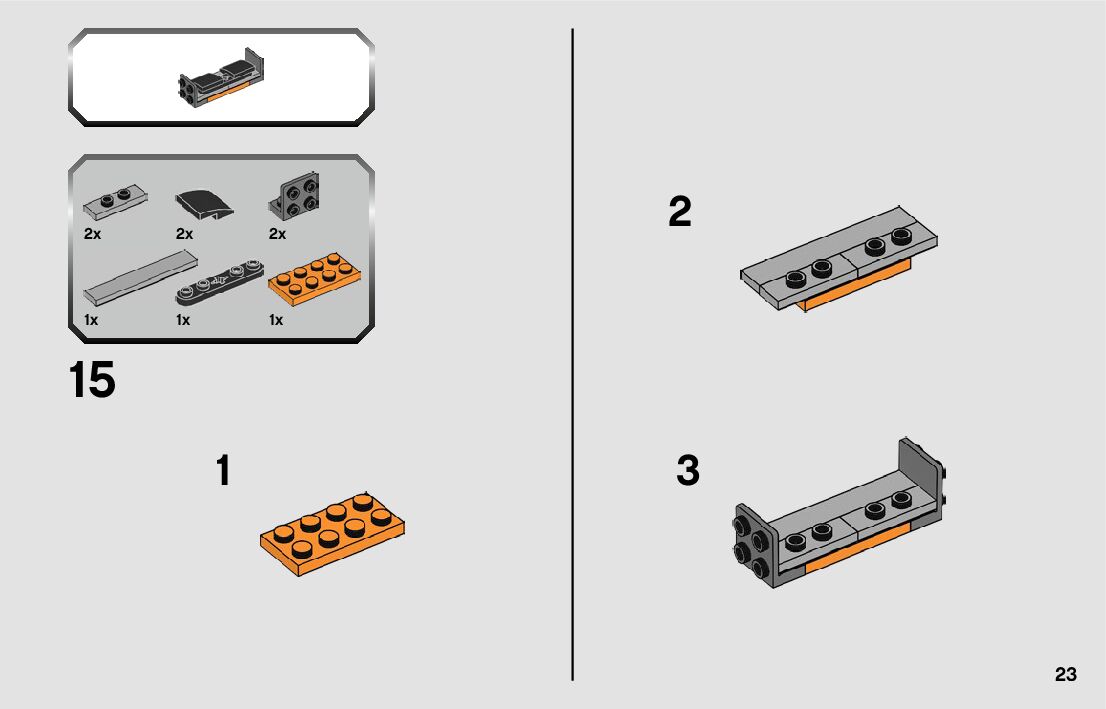 2x
2x
2x
1x
1x
1x

15

1

2

3

23