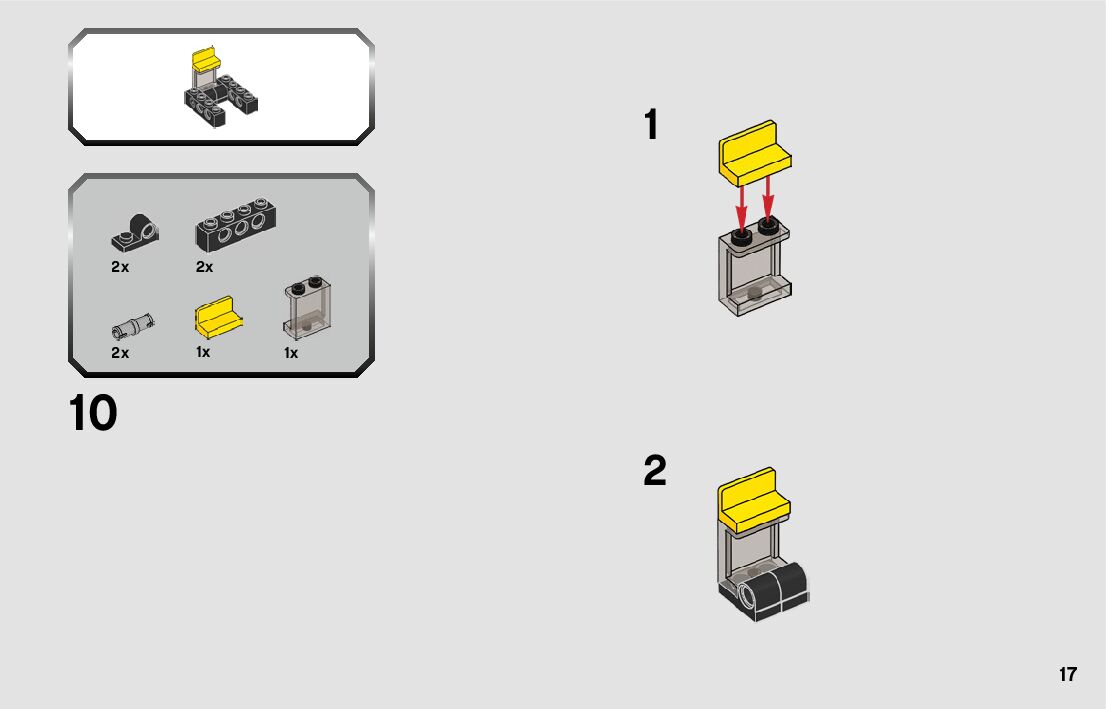 2x
2x
2x
1x
1x

10

1

2

17