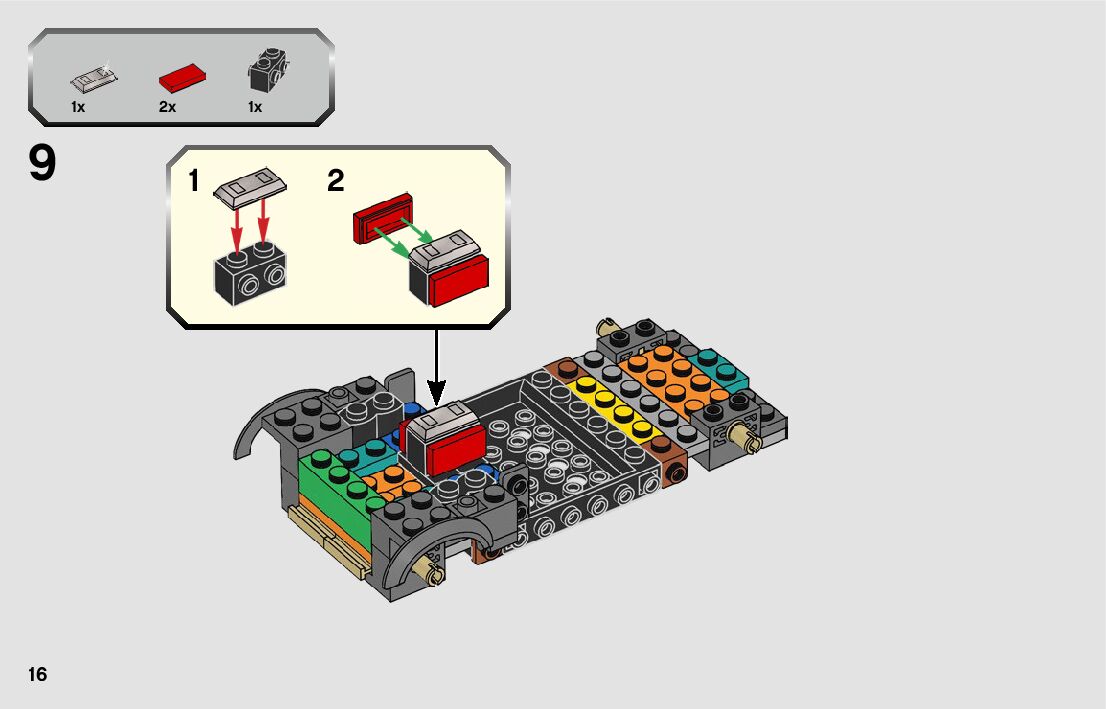 1x
2x
1x

9

1

2

16