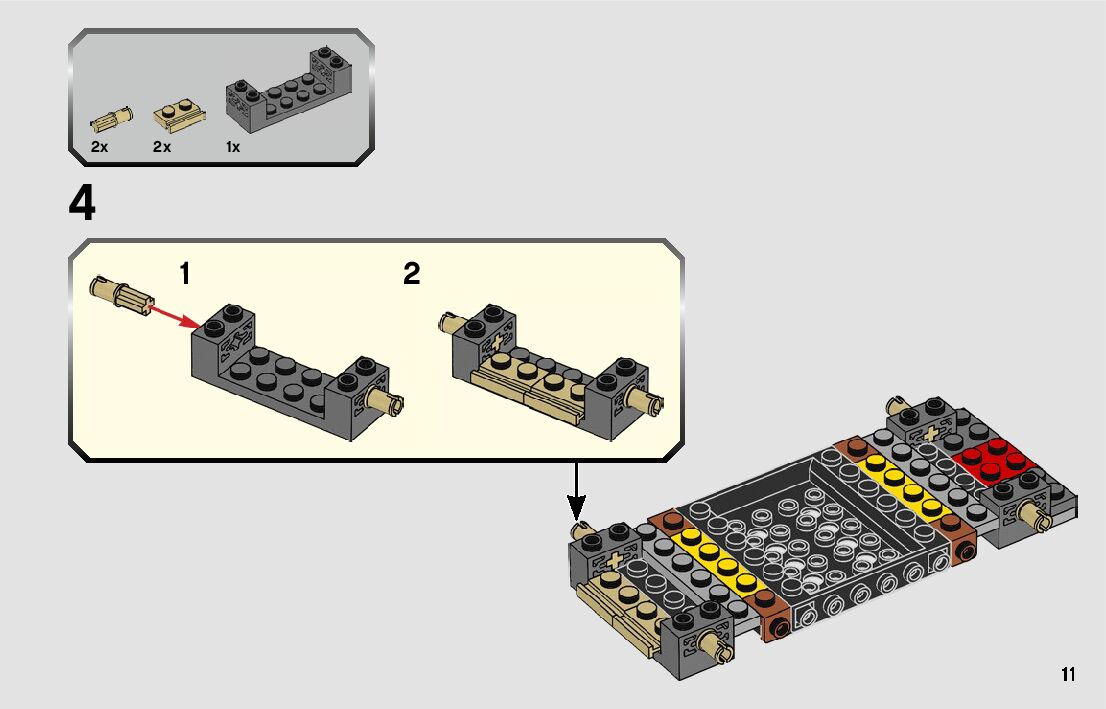 2x 2x 1x

4

1

2

11