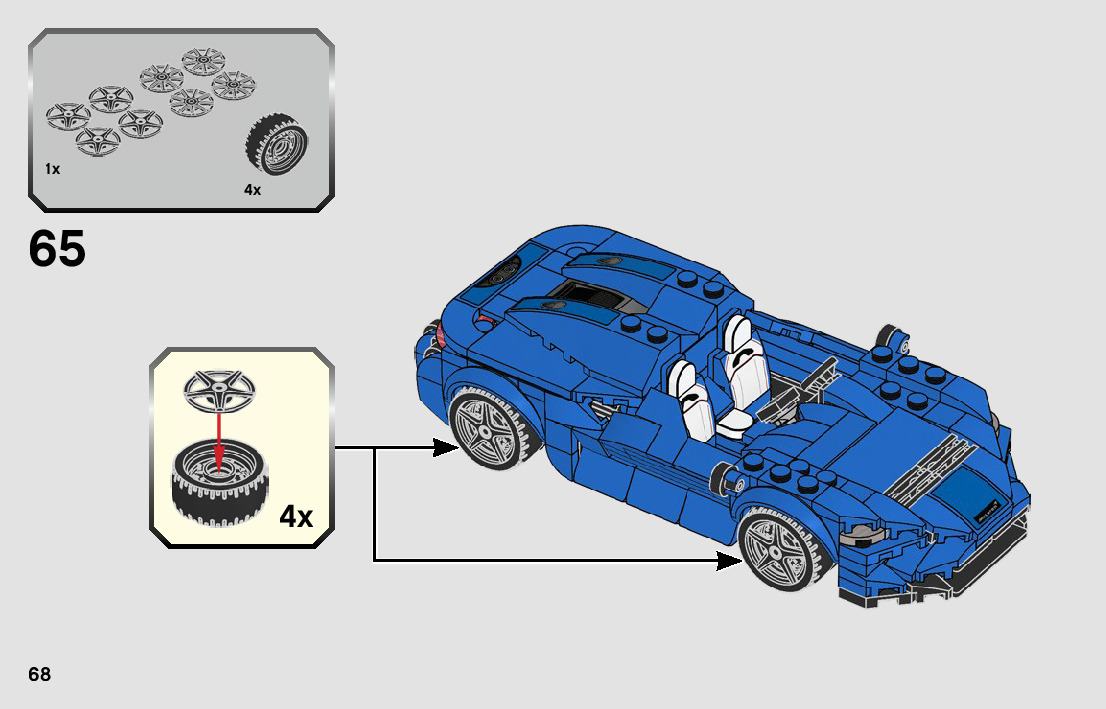 1x

4x

65

4x

68