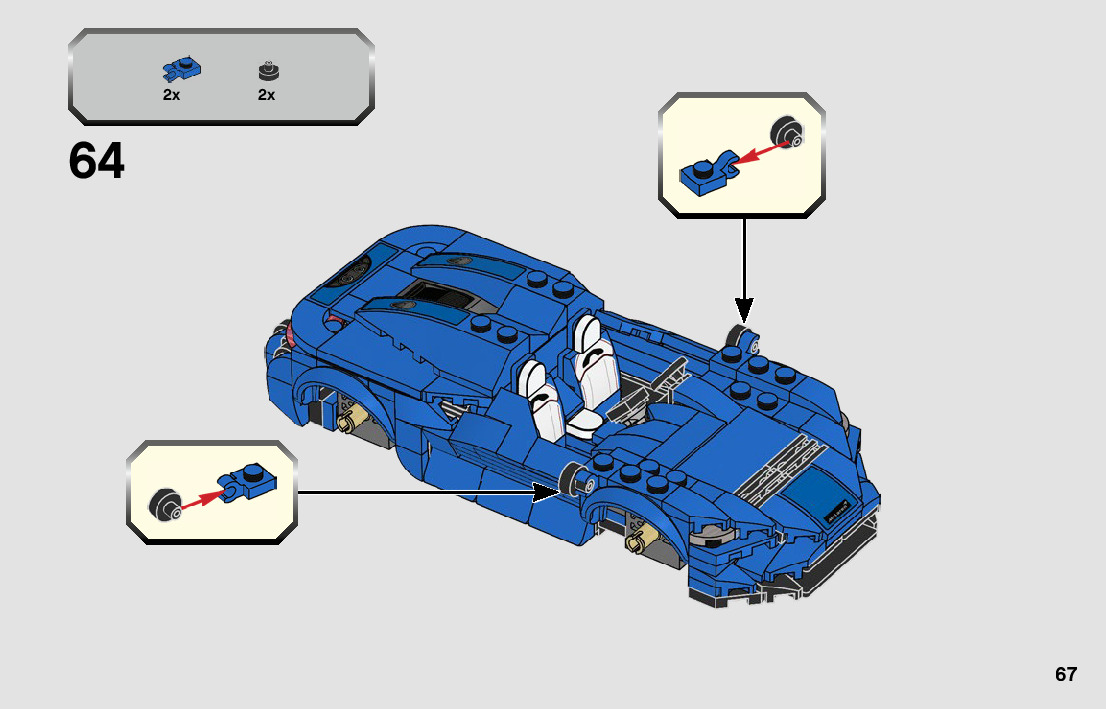 2x 2x

64

67