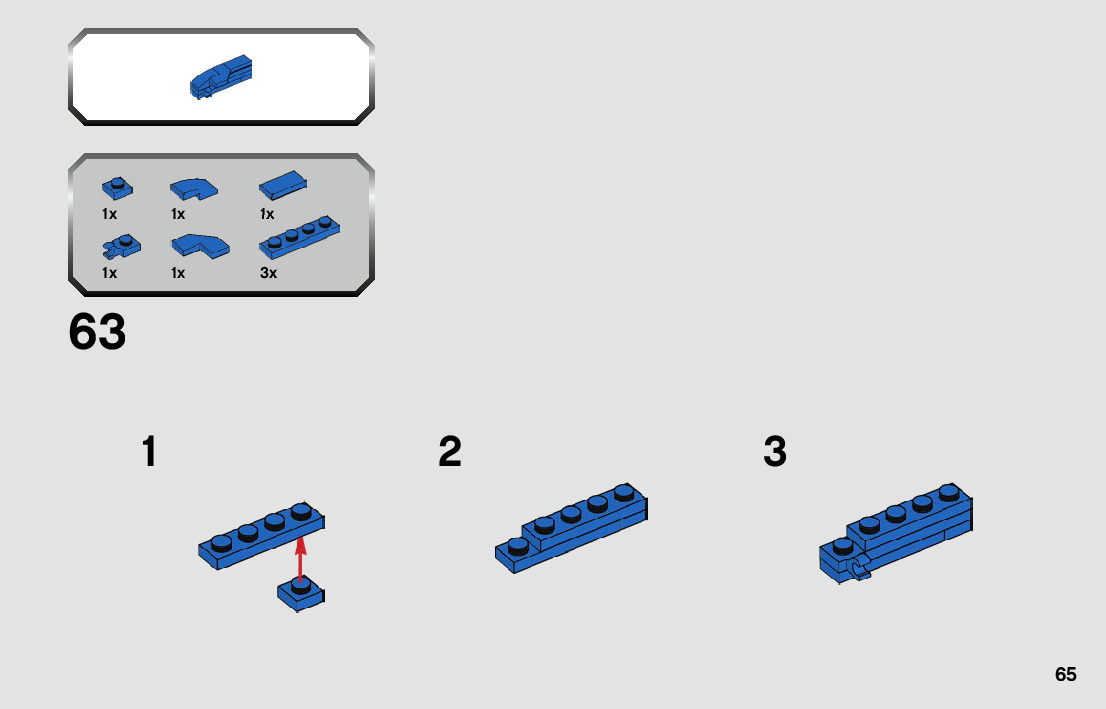 1x 1x 1x
1x 1x 3x

63

1

2

3

65