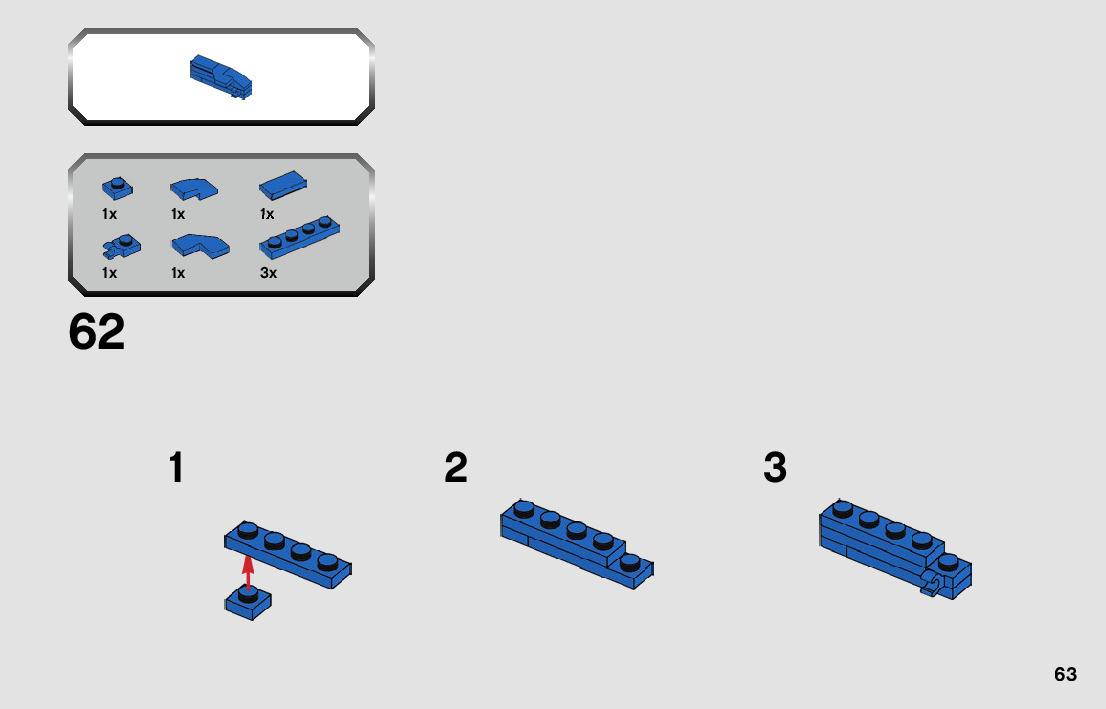 1x 1x 1x
1x 1x 3x

62

1

2

3

63