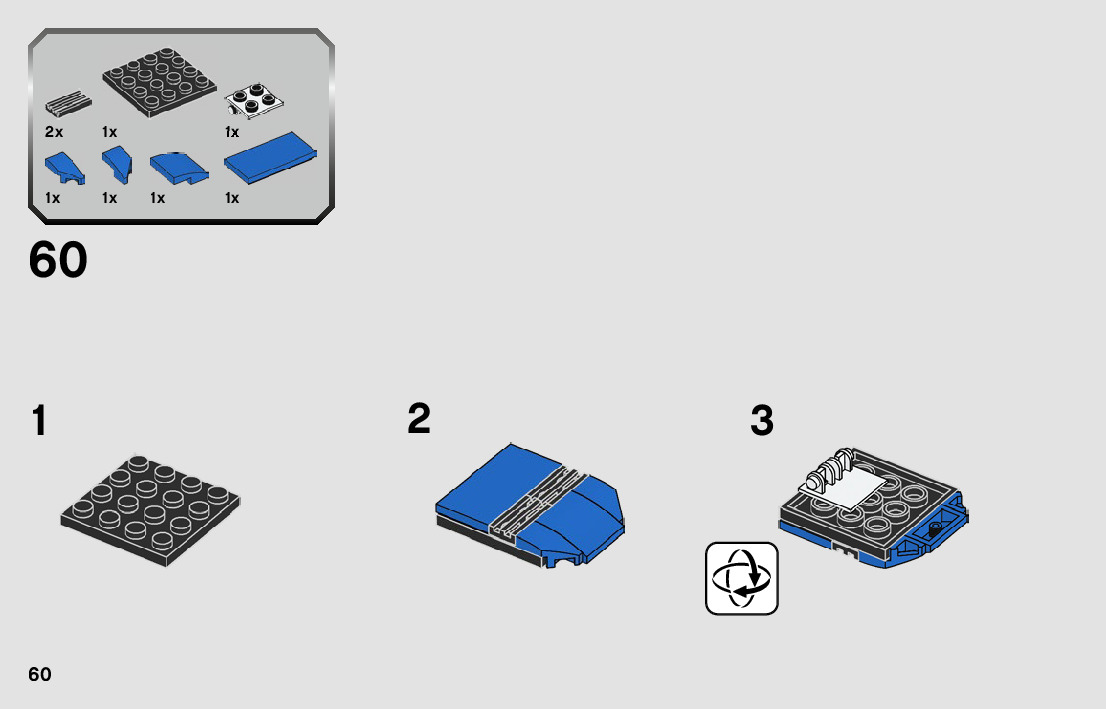 2x 1x 1x
1x 1x 1x 1x

60

1

2

3

60