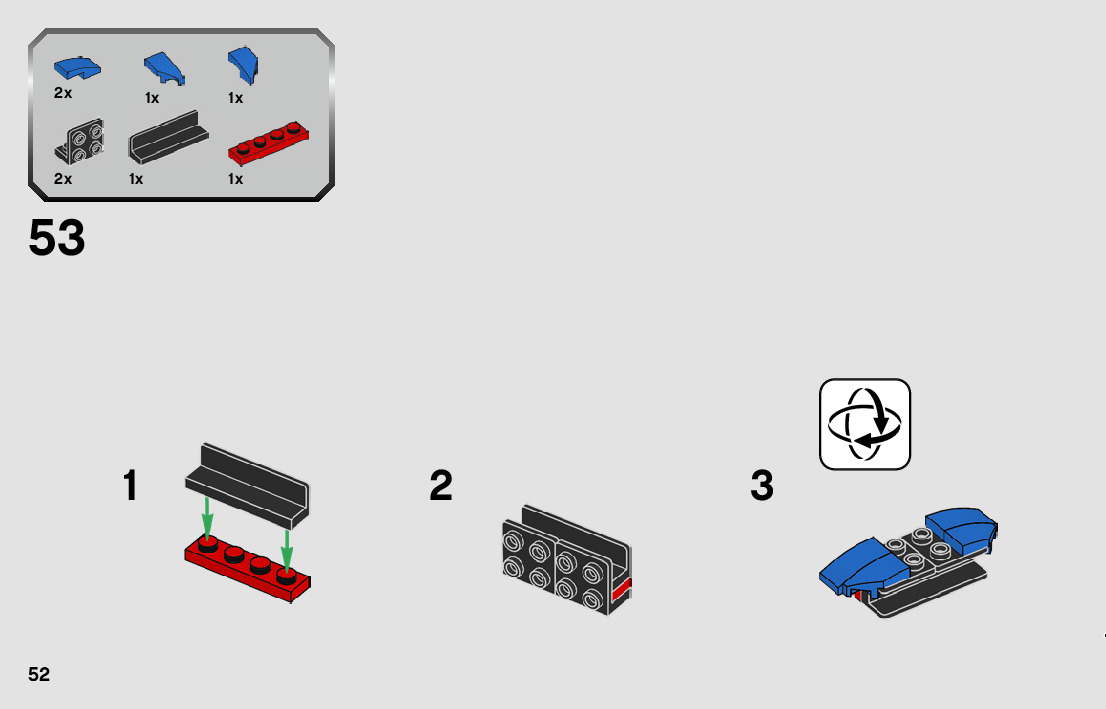 2x 1x 1x

2x 1x 1x

53

1

2

3

52