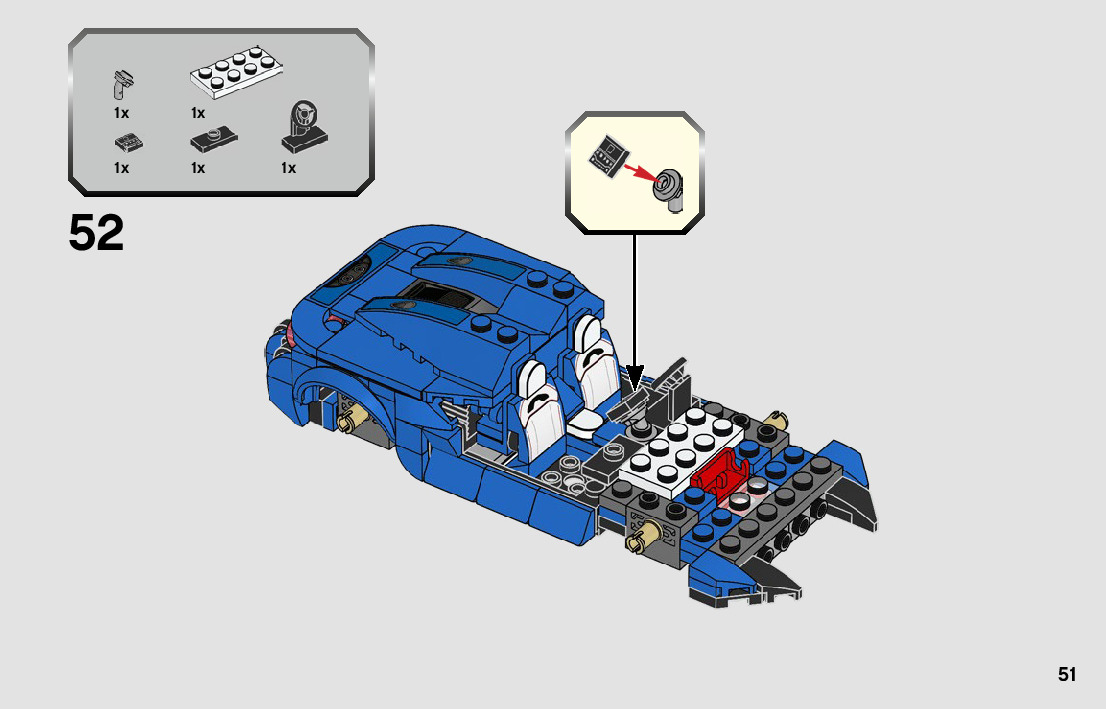 1x
1x
1x
1x
1x

52

51