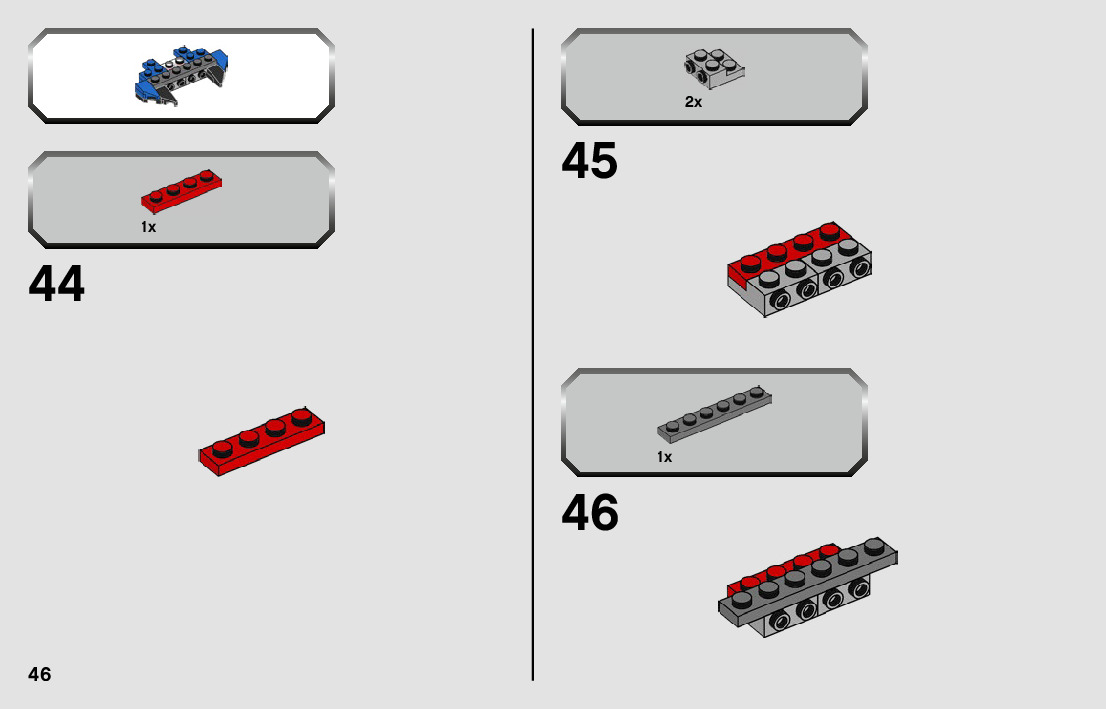 1x

44

46

2x

45

1x

46