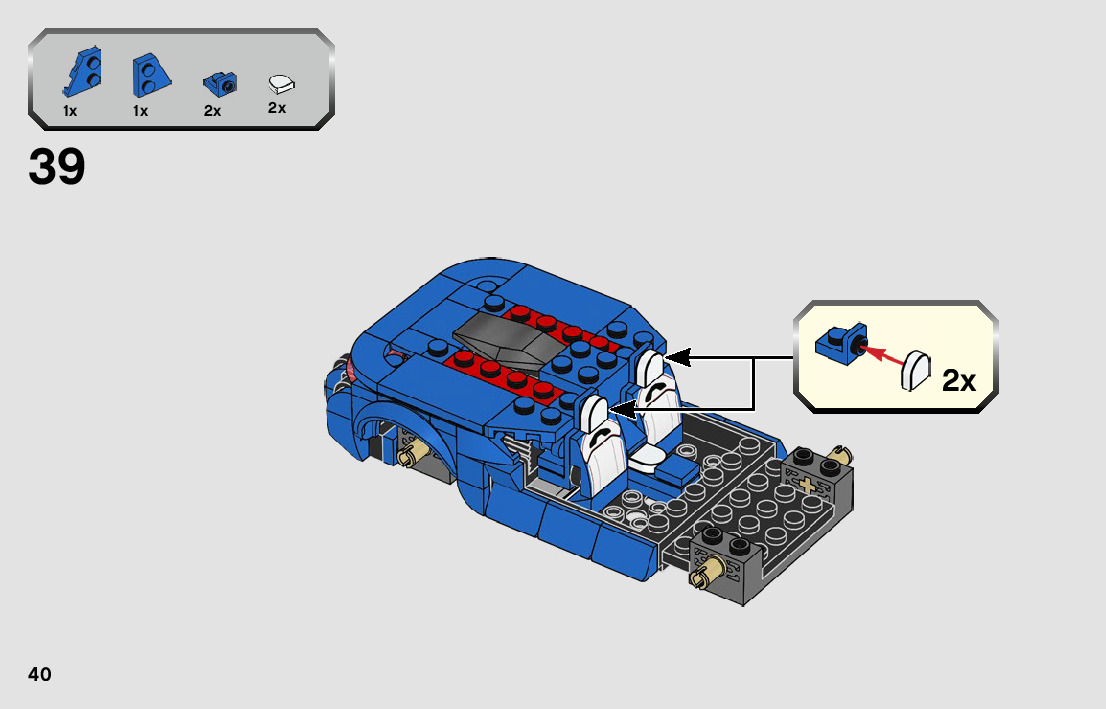 1x 1x 2x 2x

39

2x

40