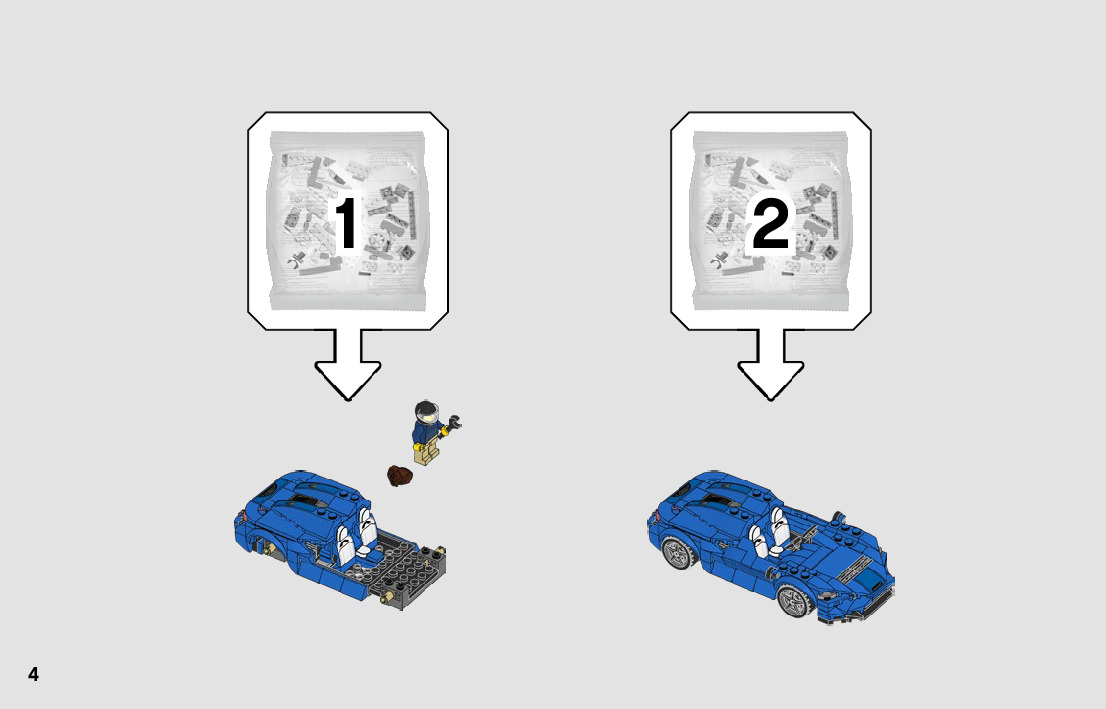 1

2

4