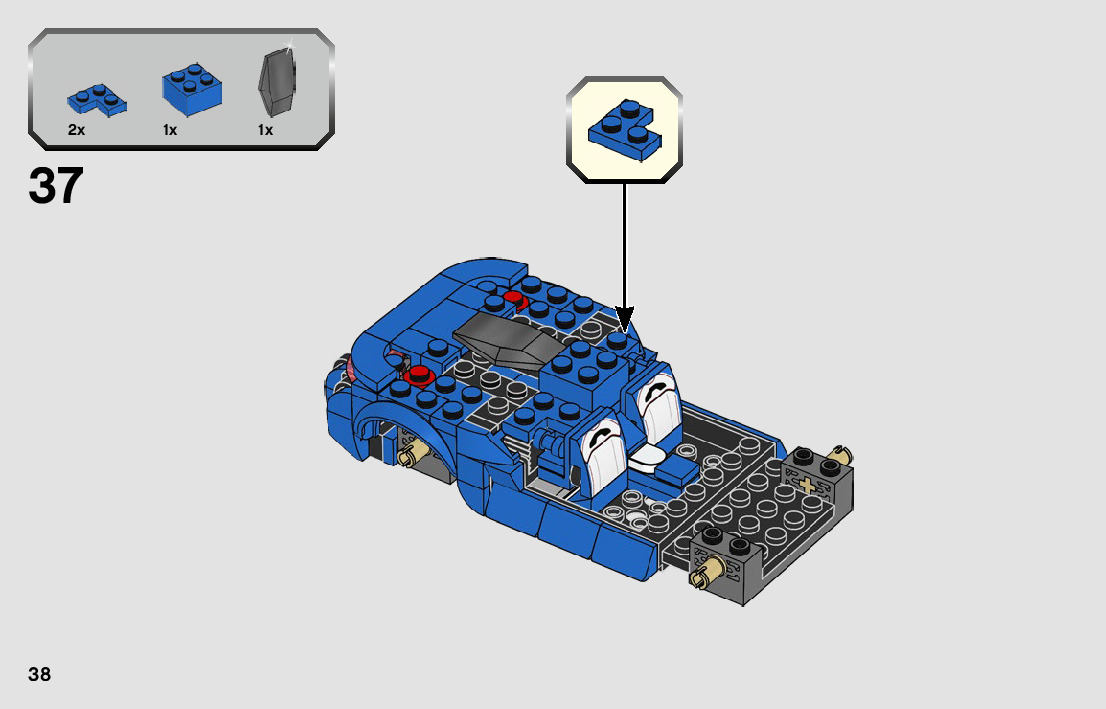 2x
1x
1x

37

38