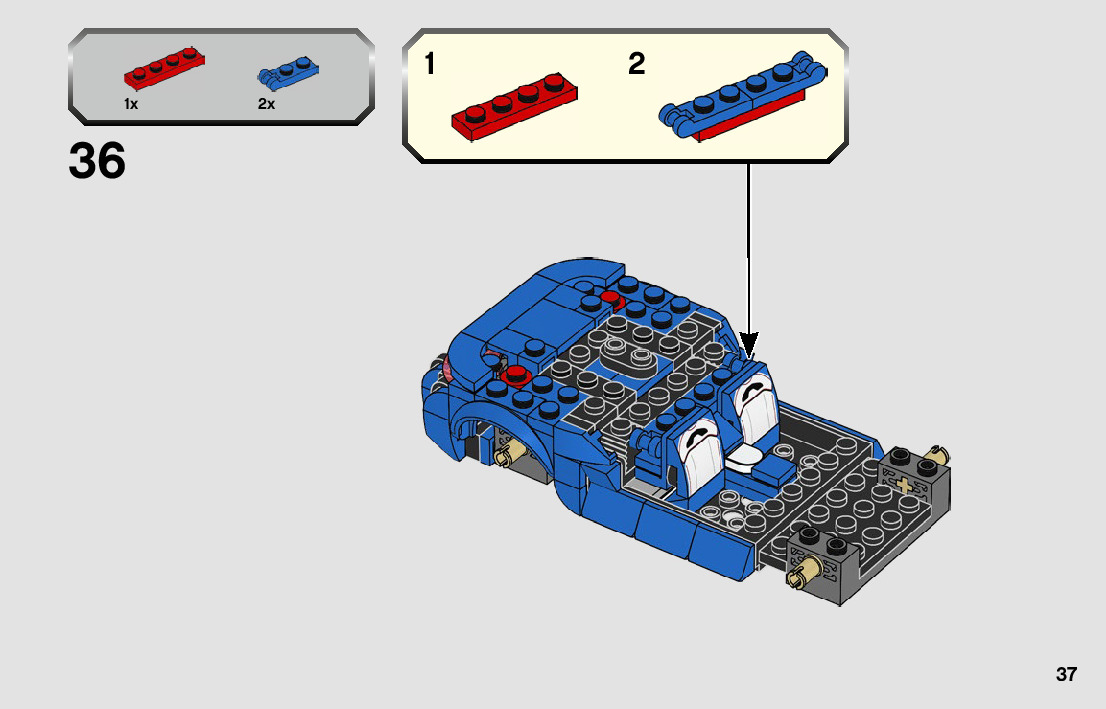 1x
2x

36

1
2

37