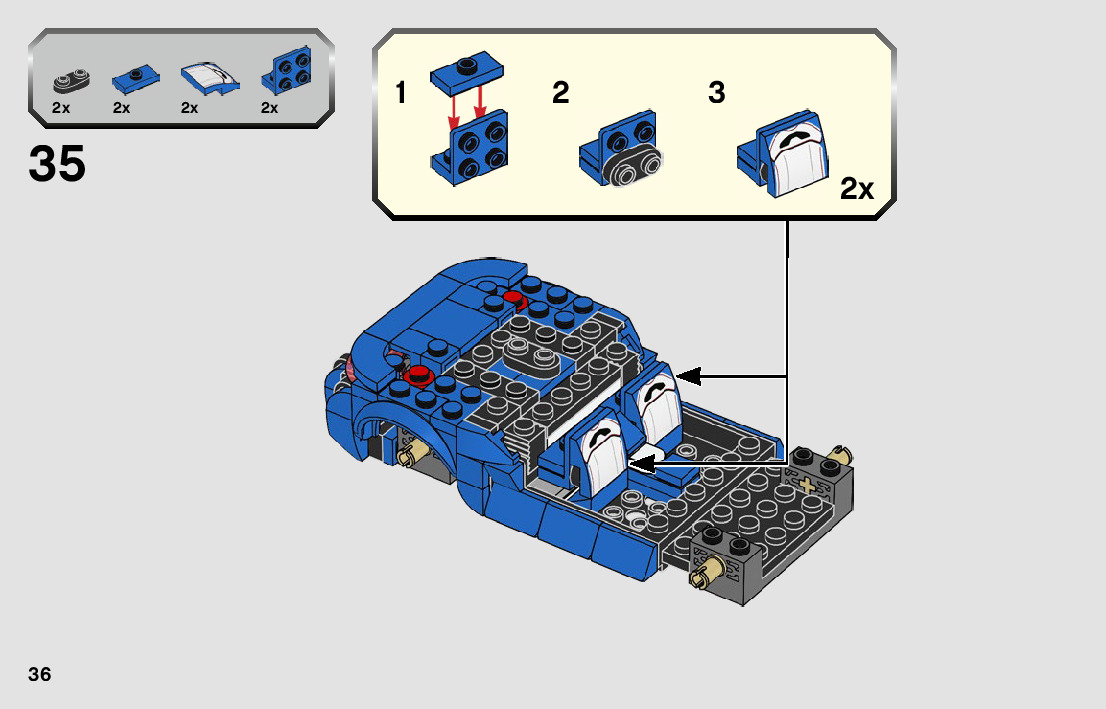 2x 2x 2x 2x

35

1 2 3

2x

36