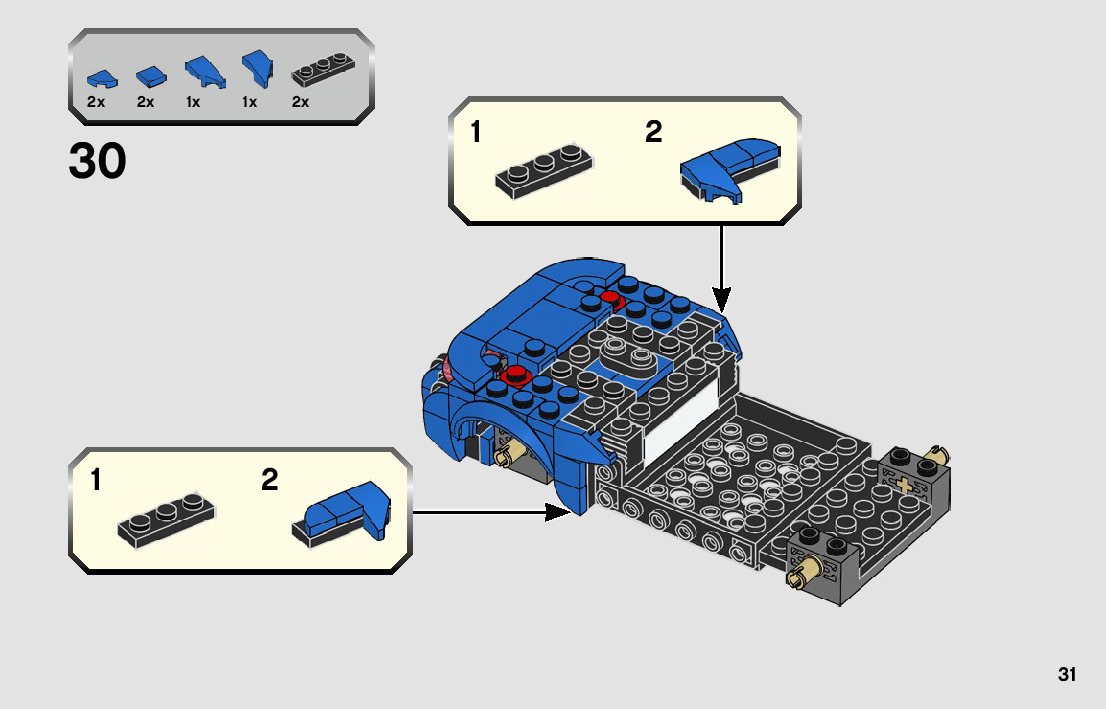 2x 2x 1x 1x 2x

30

1 2

1 2

31