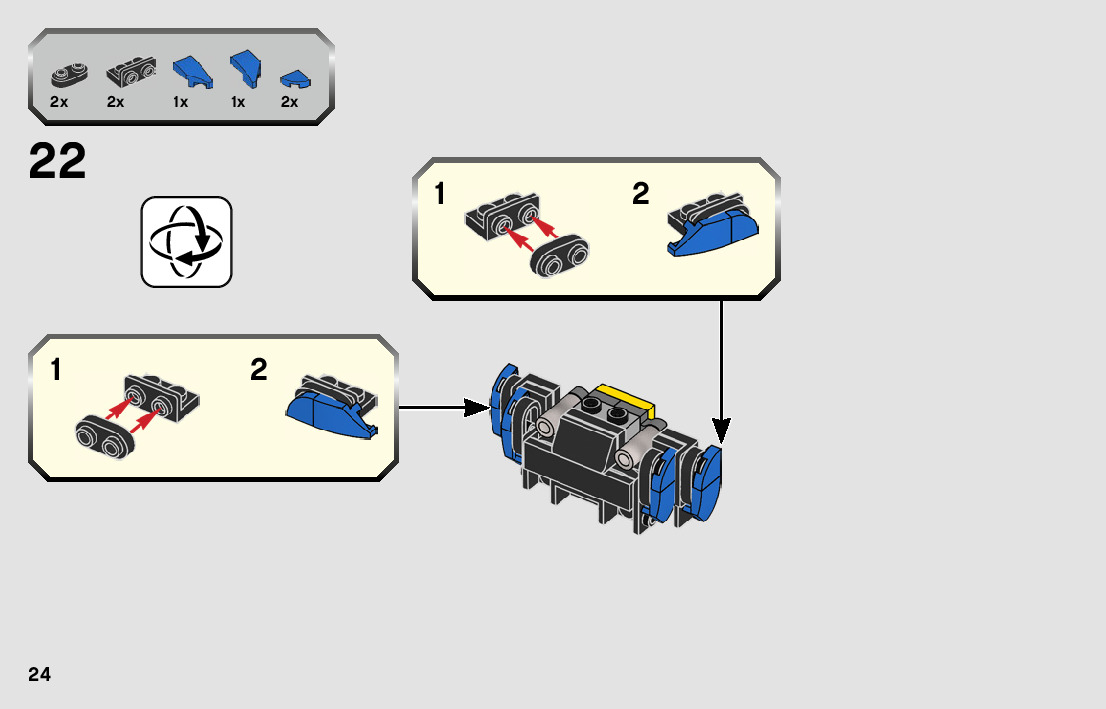 2x 2x 1x 1x 2x

22

1 2

1 2

24