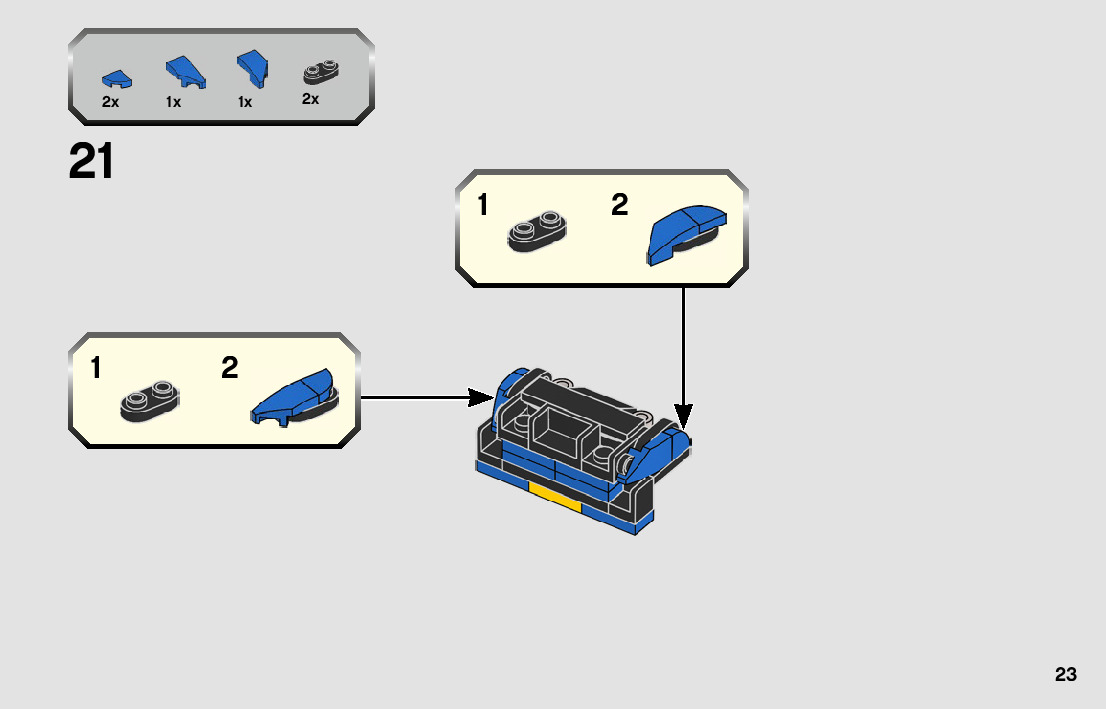 2x 1x 1x 2x

21

1 2

1 2

23