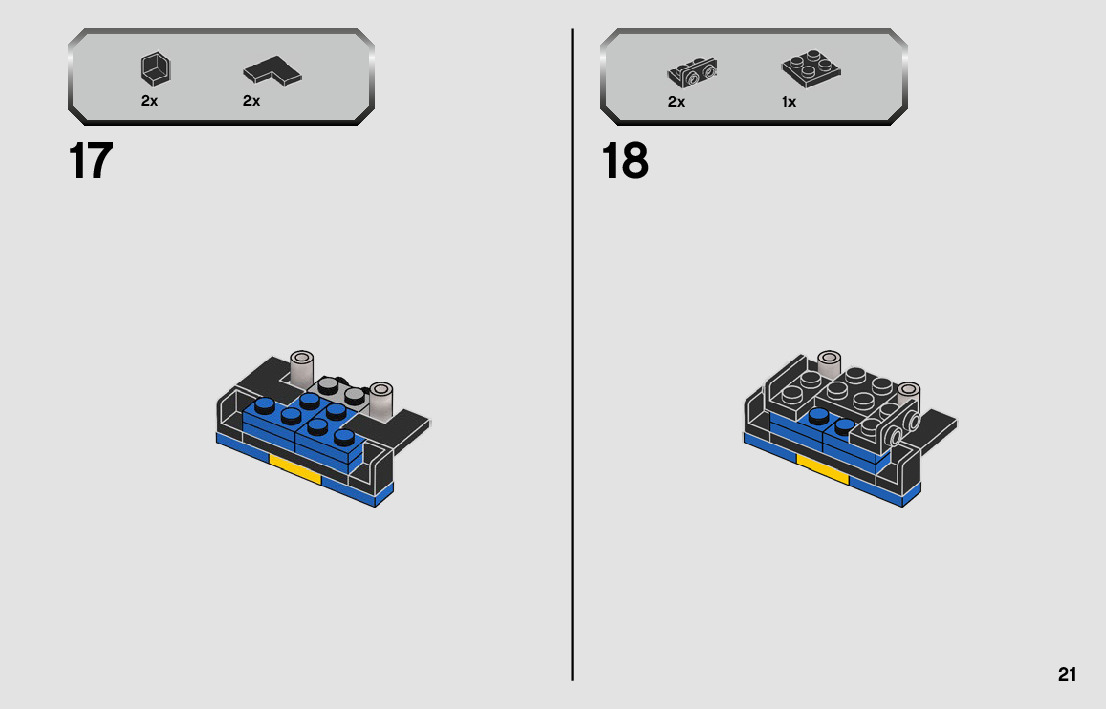 2x 2x

17

2x 1x

18

21