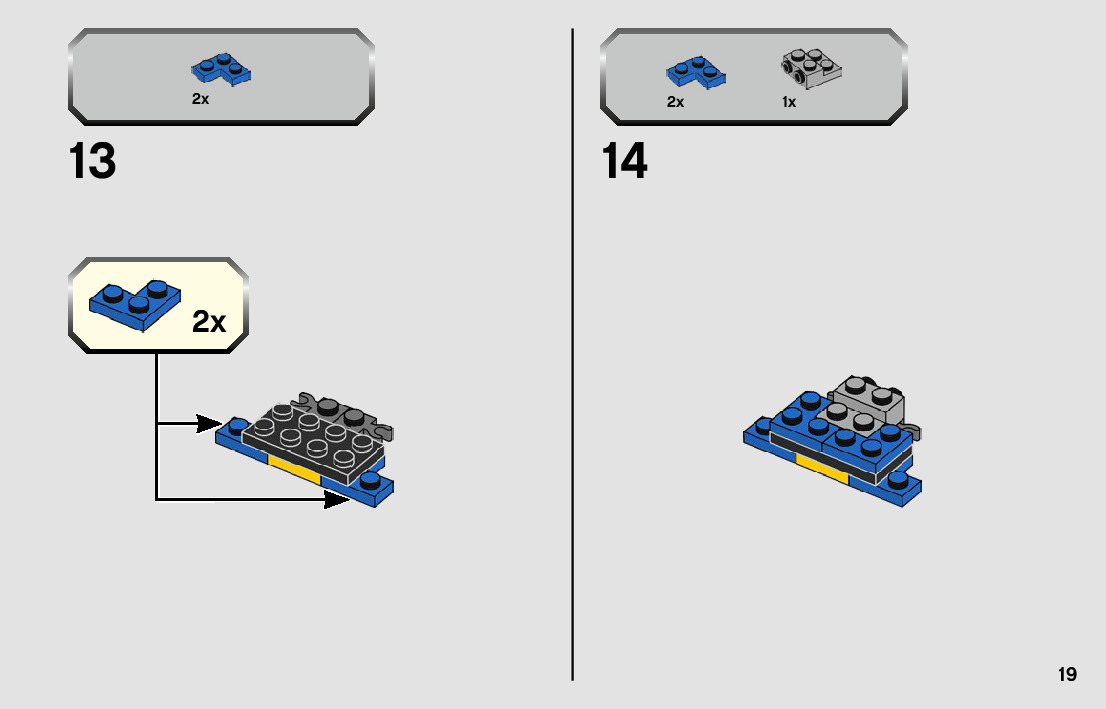 2x

13

2x

2x

1x

14

19