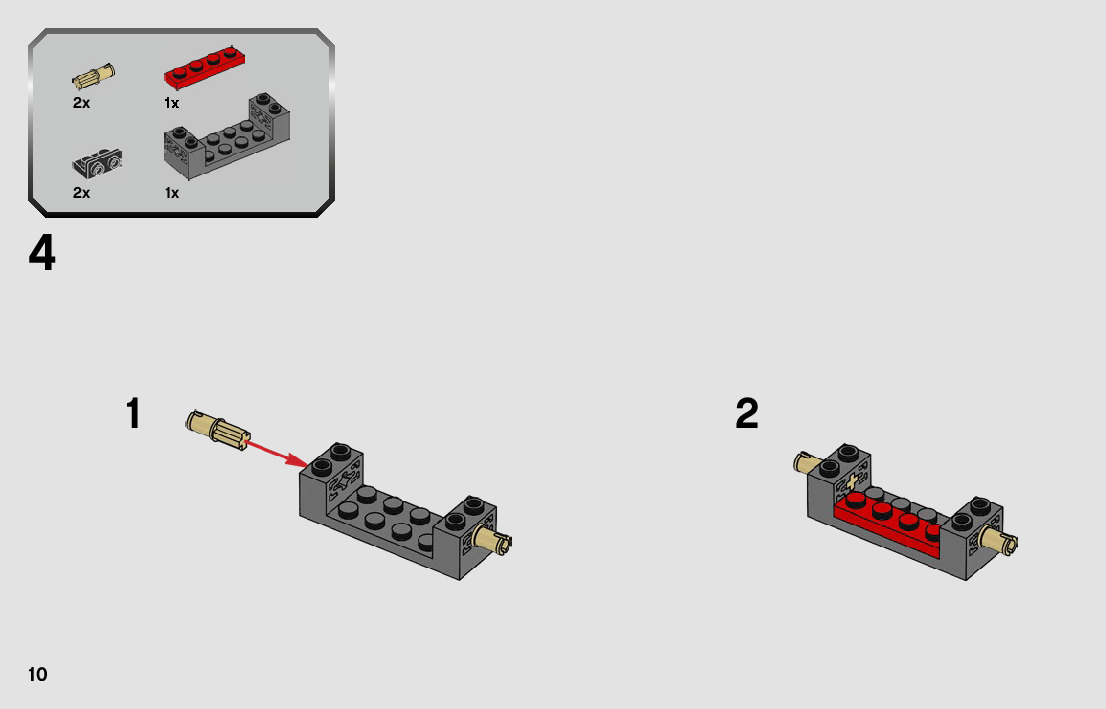 2x
1x
2x
1x

4

1

2

10