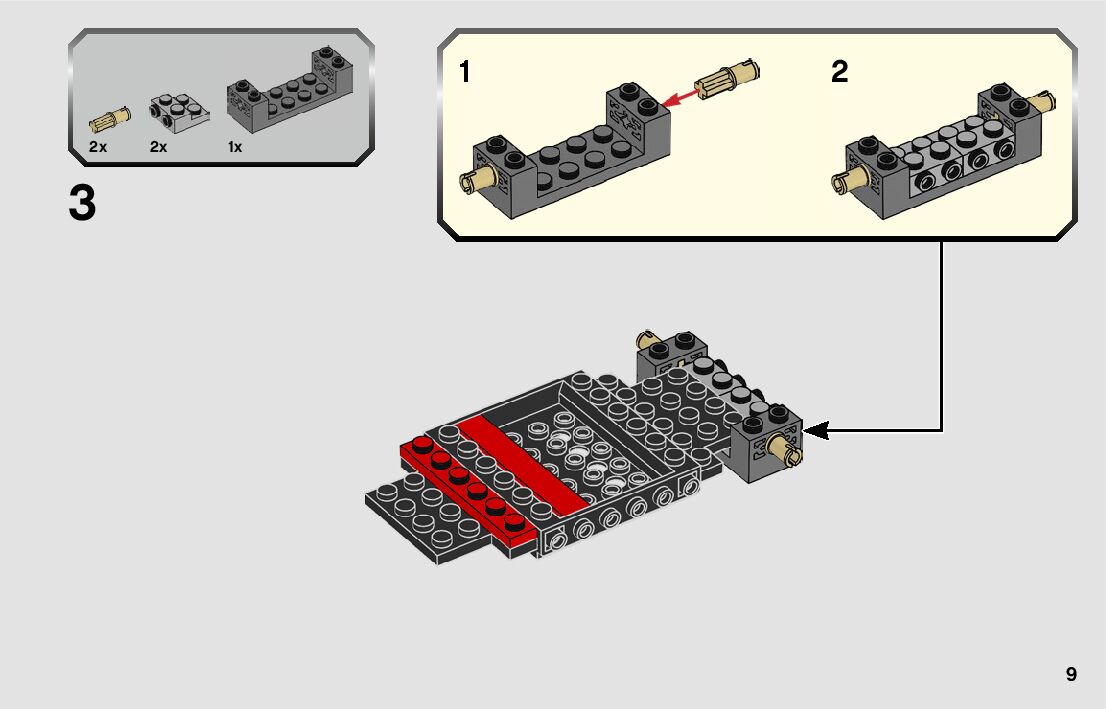 2x 2x 1x

3

1

2

9