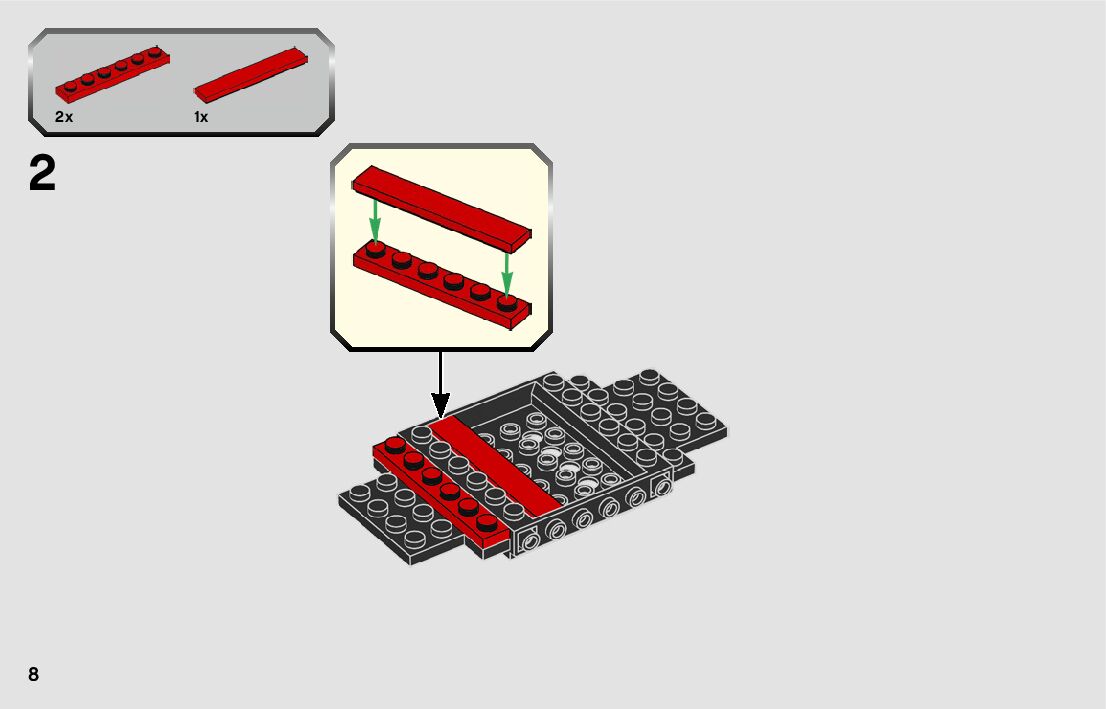 2x
1x

2

8