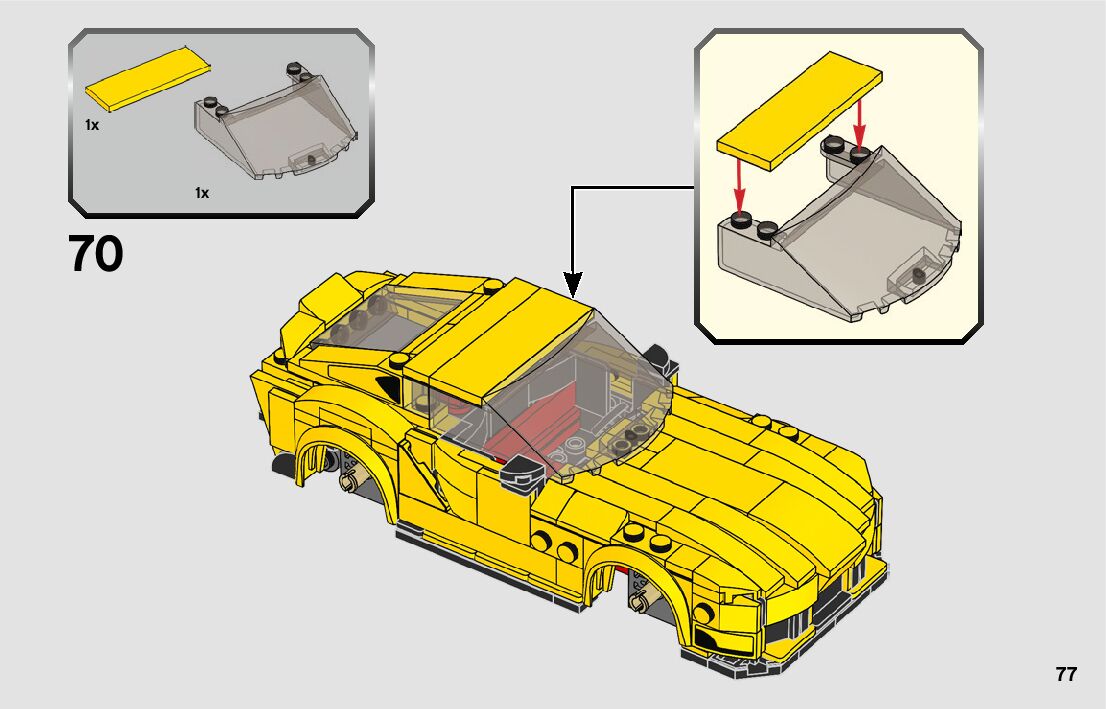 1x

1x

70

77