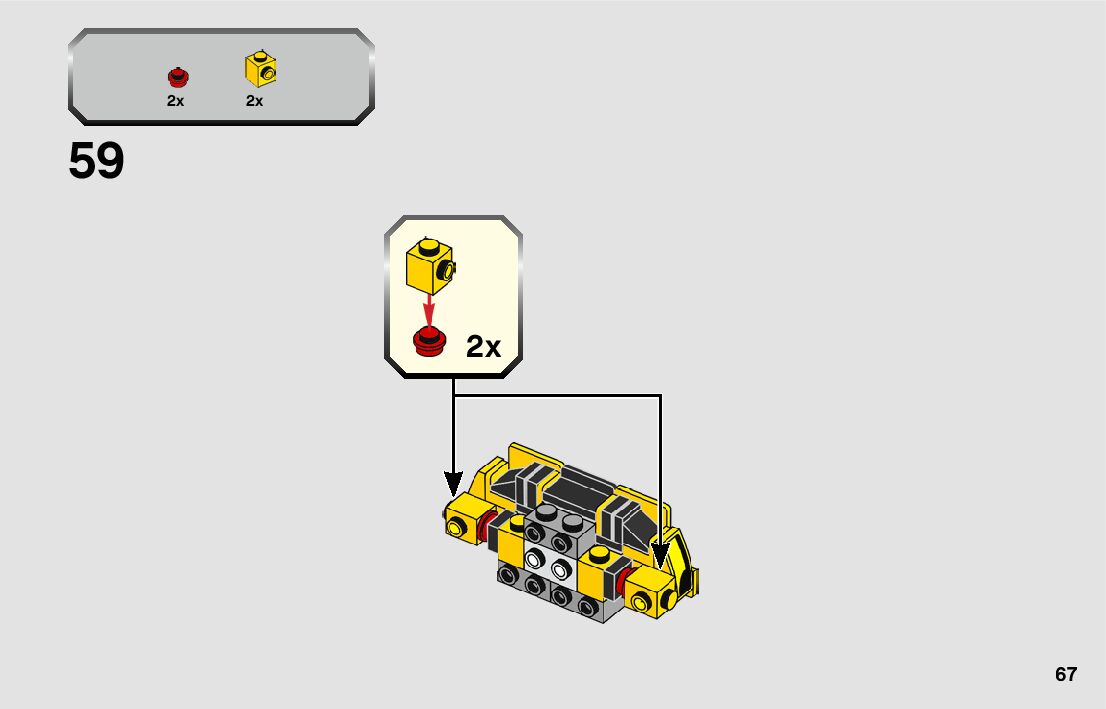 2x 2x

59

2x

67