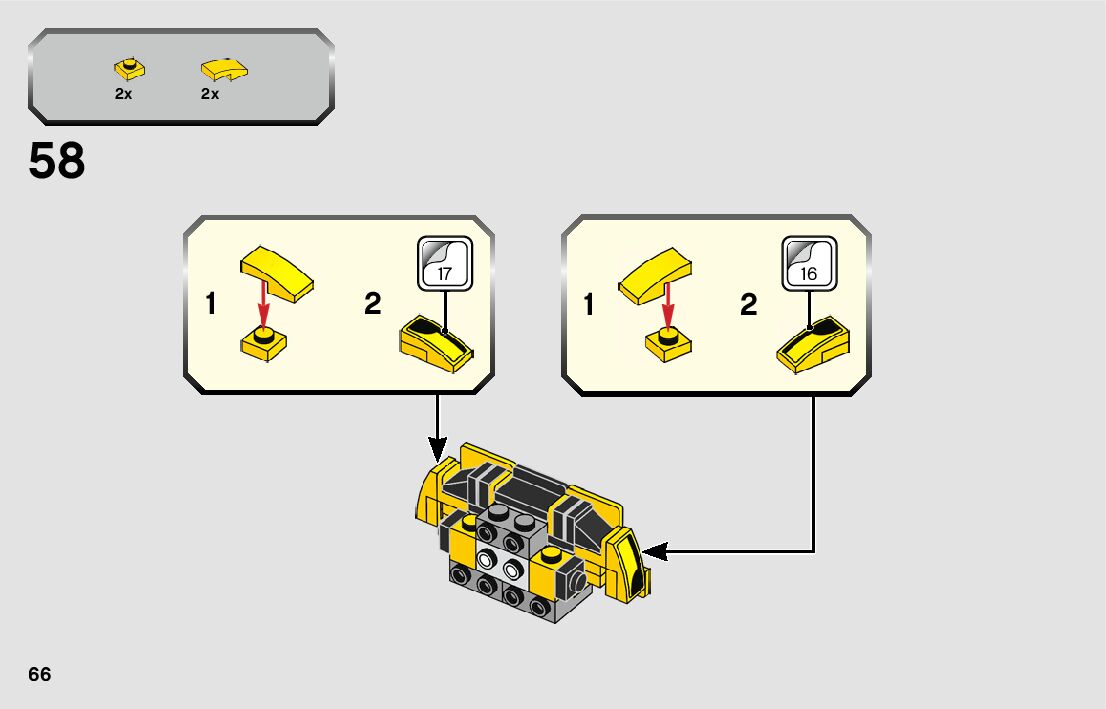 2x 2x

58

1

2

17

1

2

16

66