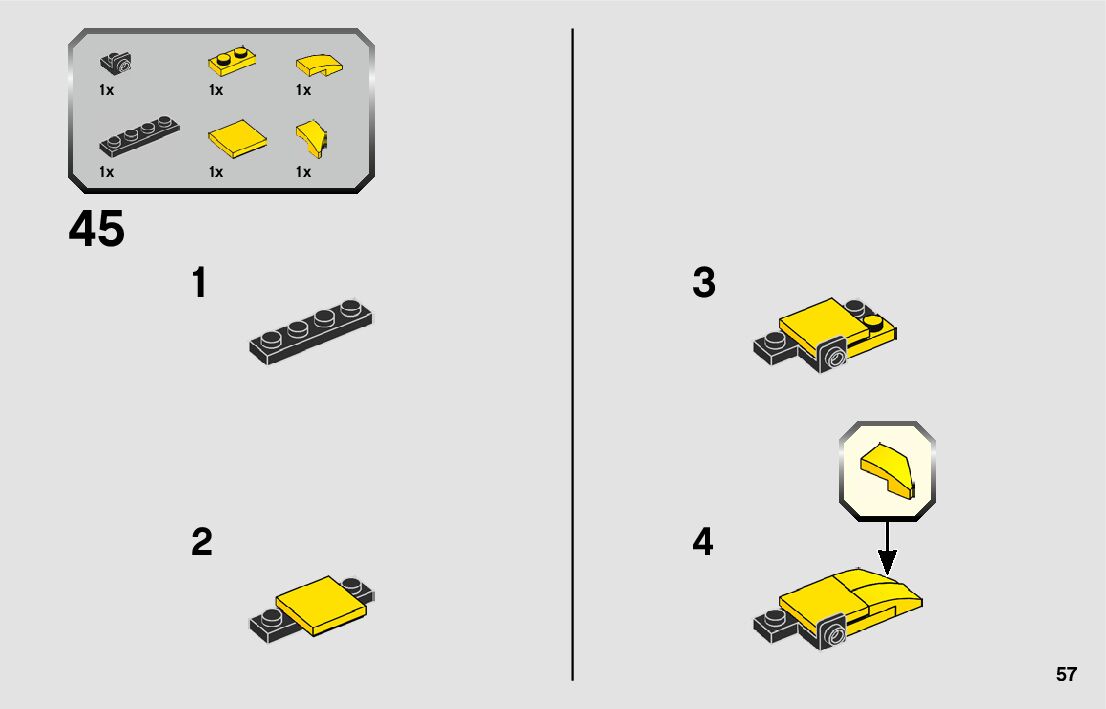 1x 1x 1x

1x 1x 1x

45

1

2

3

4

57