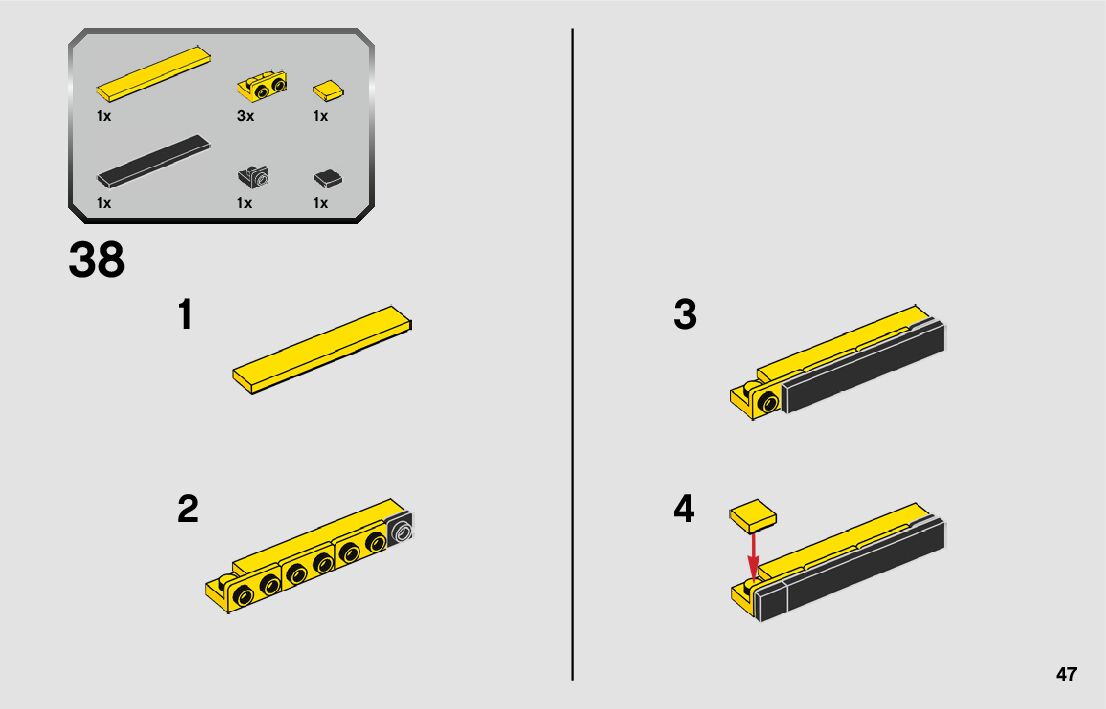 1x
3x
1x
1x
1x
1x

38

1

2

3

4

47