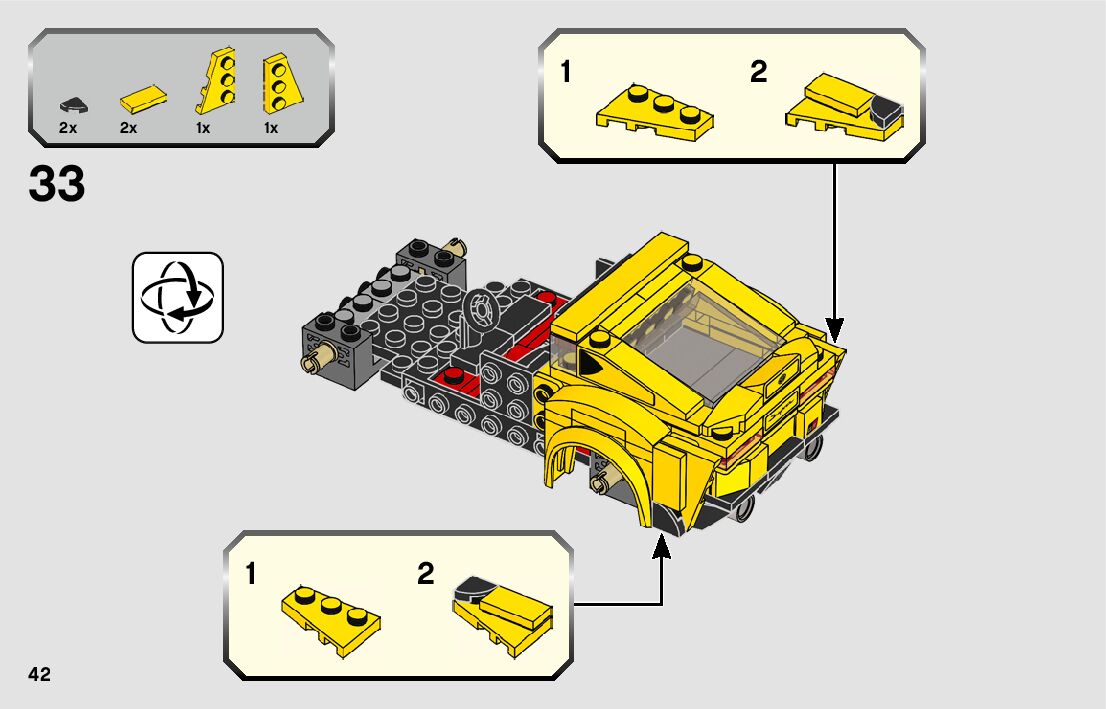 2x 2x 1x 1x

33

1 2

1 2

42