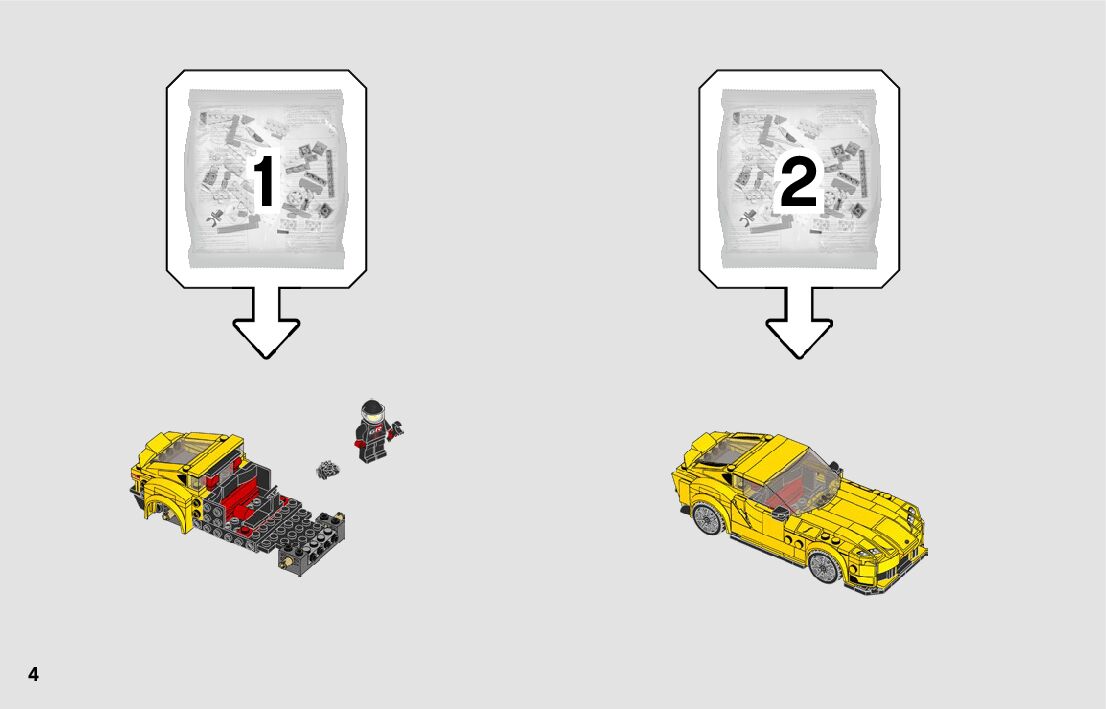 1

2

4