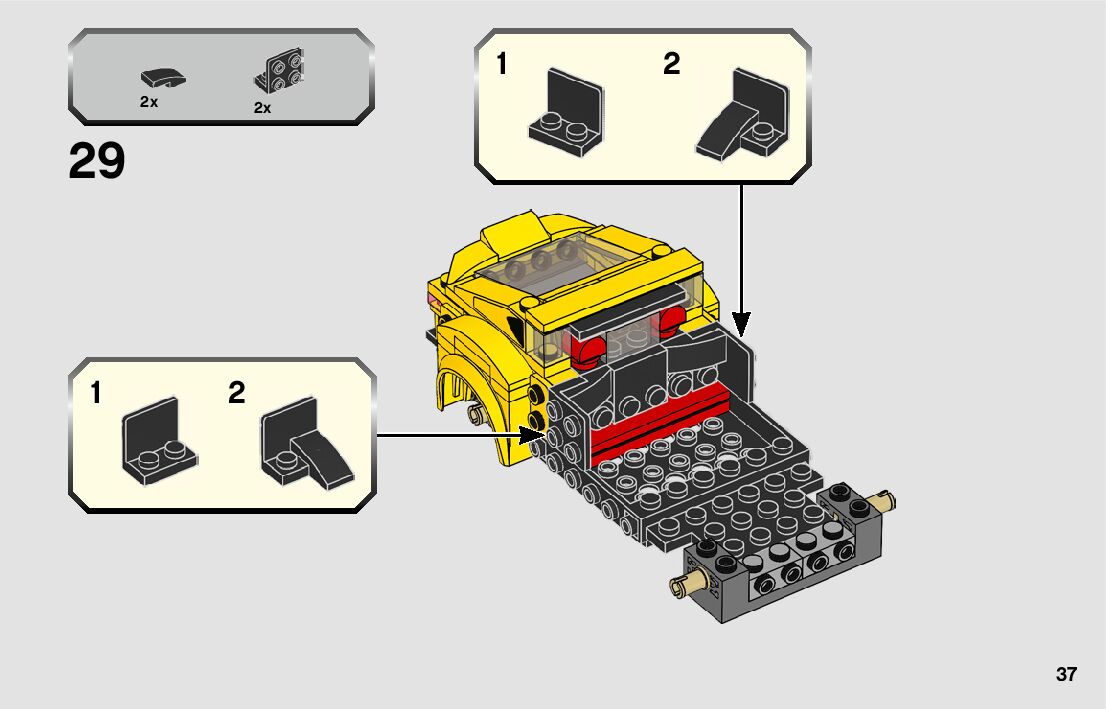 2x
2x

29

1
2

1
2

37