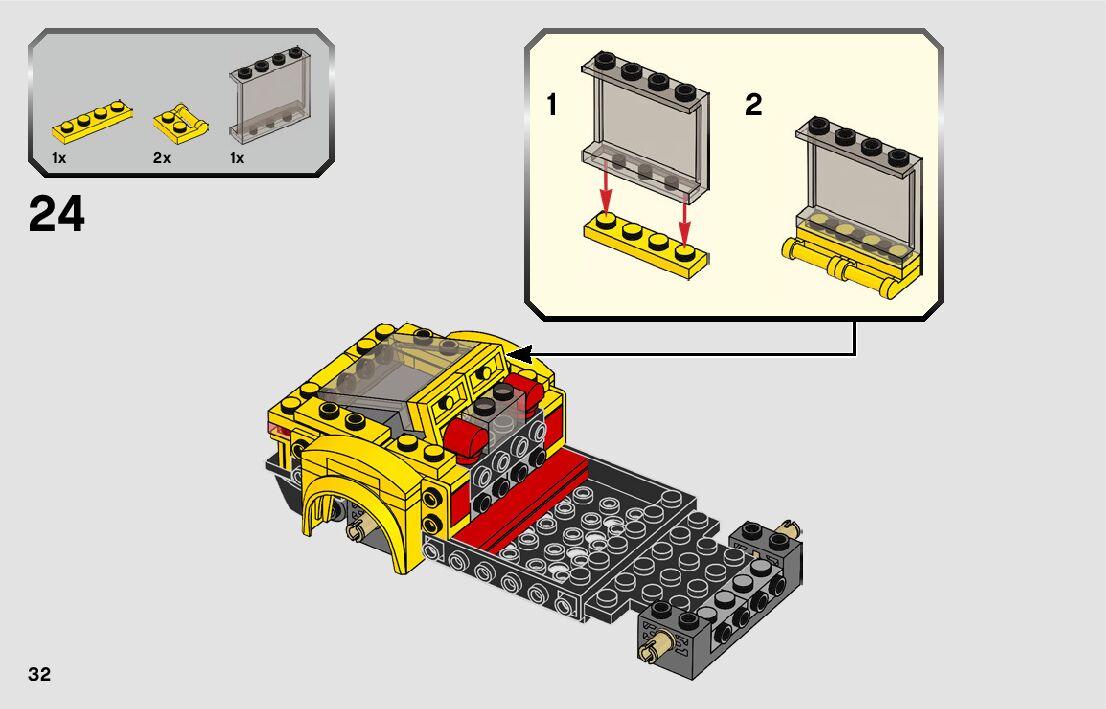 1x
2x
1x

24

1
2

32