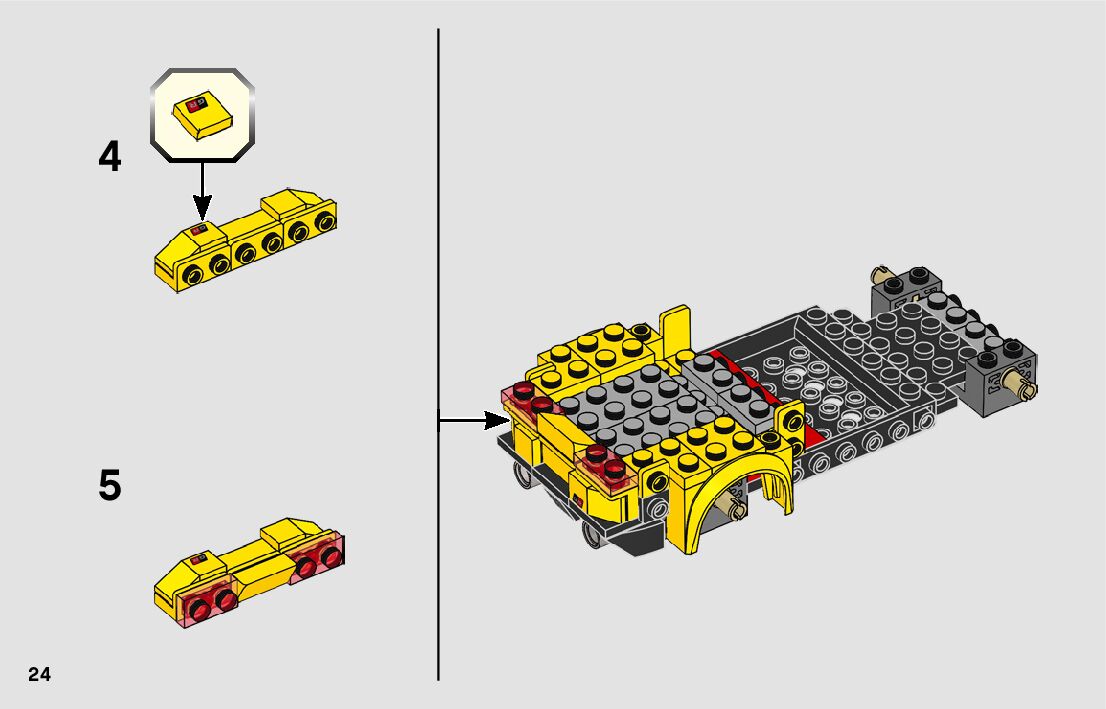 4

5

24