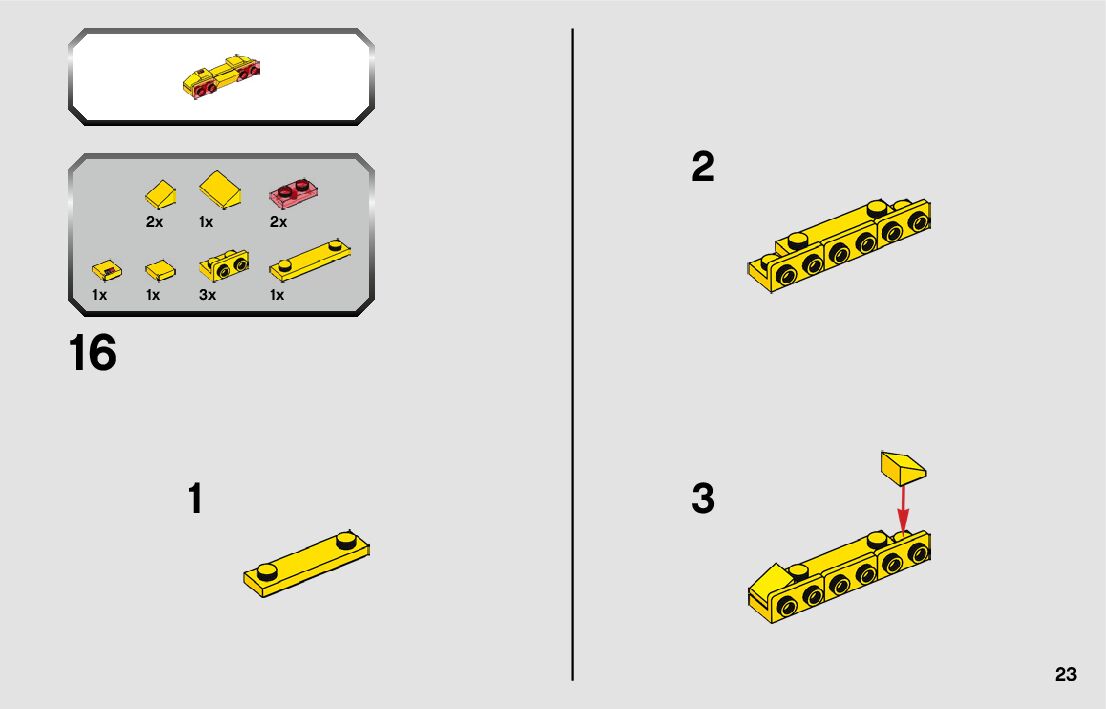 2x 1x 2x

1x 1x 3x 1x

16

1

2

3

23