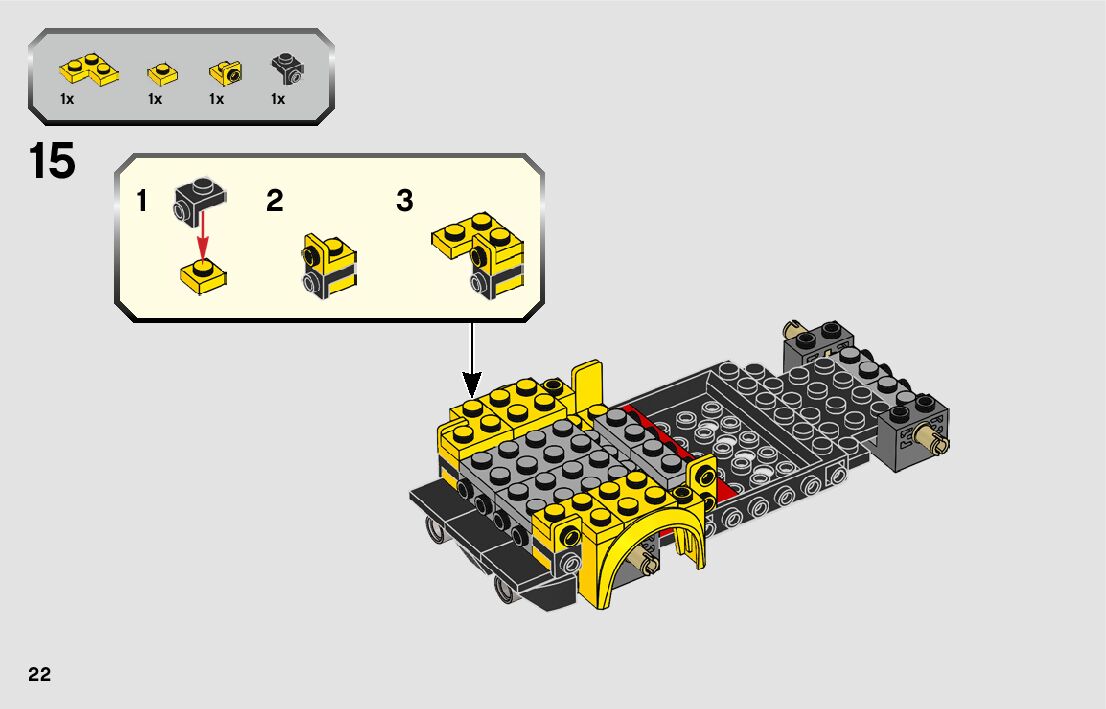 1x 1x 1x 1x

15

1 2 3

22