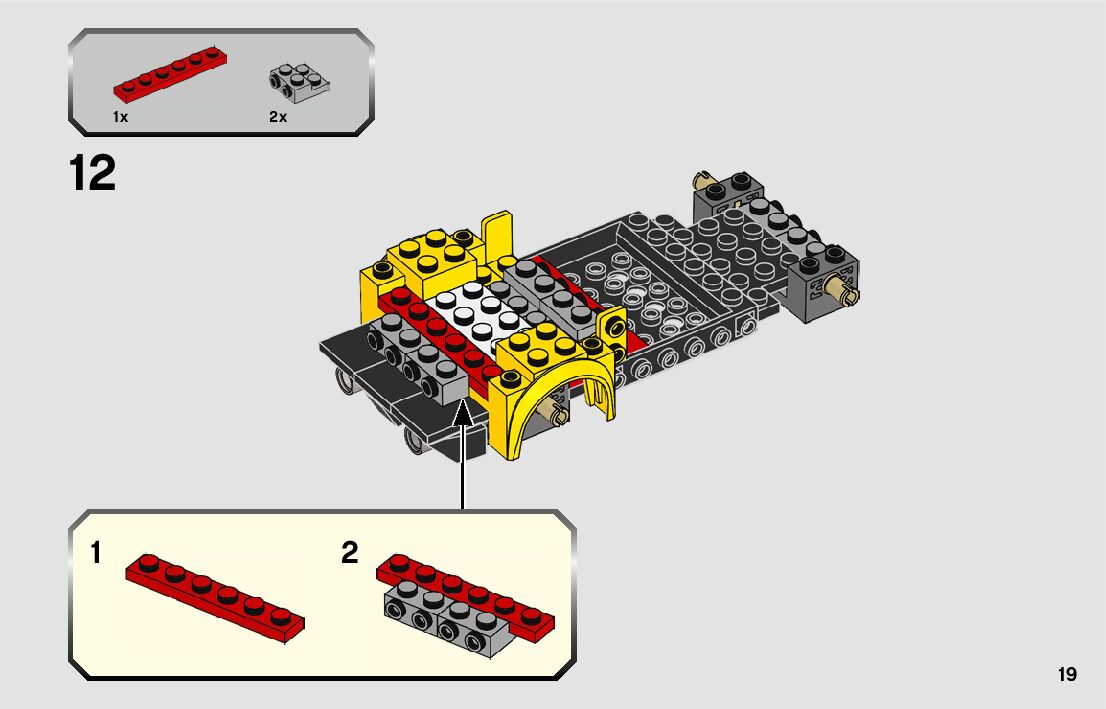 1x
2x

12

1
2

19