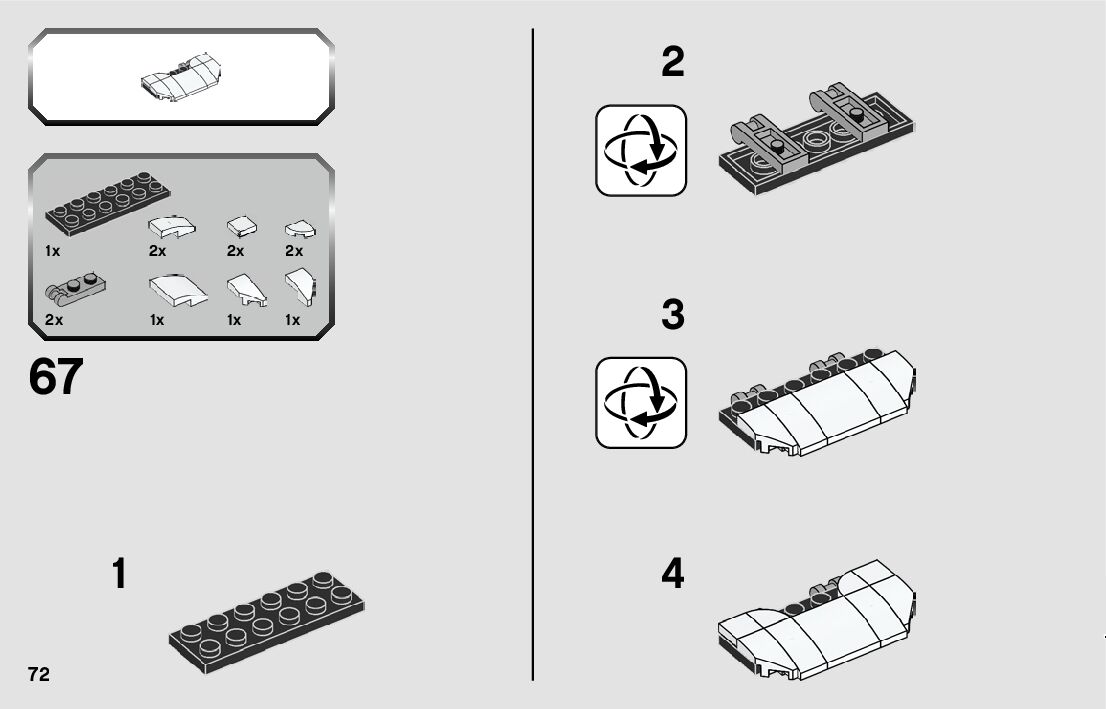 1x
2x
2x
2x
2x
1x
1x
1x

67

1

72

2

3

4