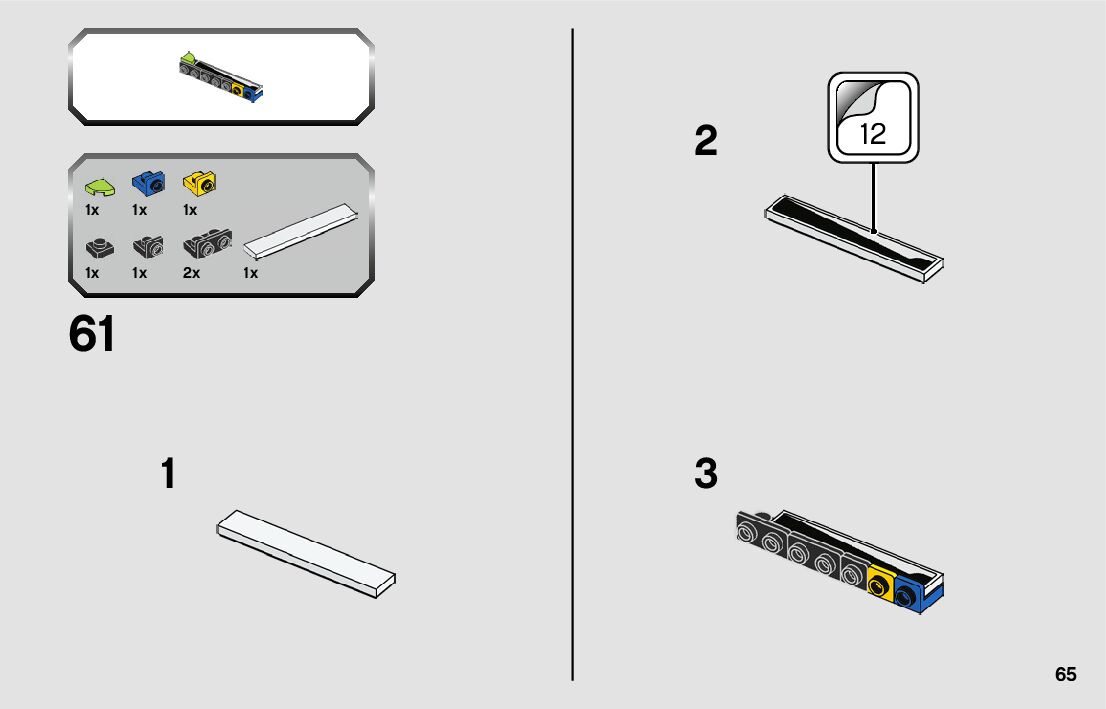 1x 1x 1x

1x 1x 2x 1x

61

1

2

12

3

65