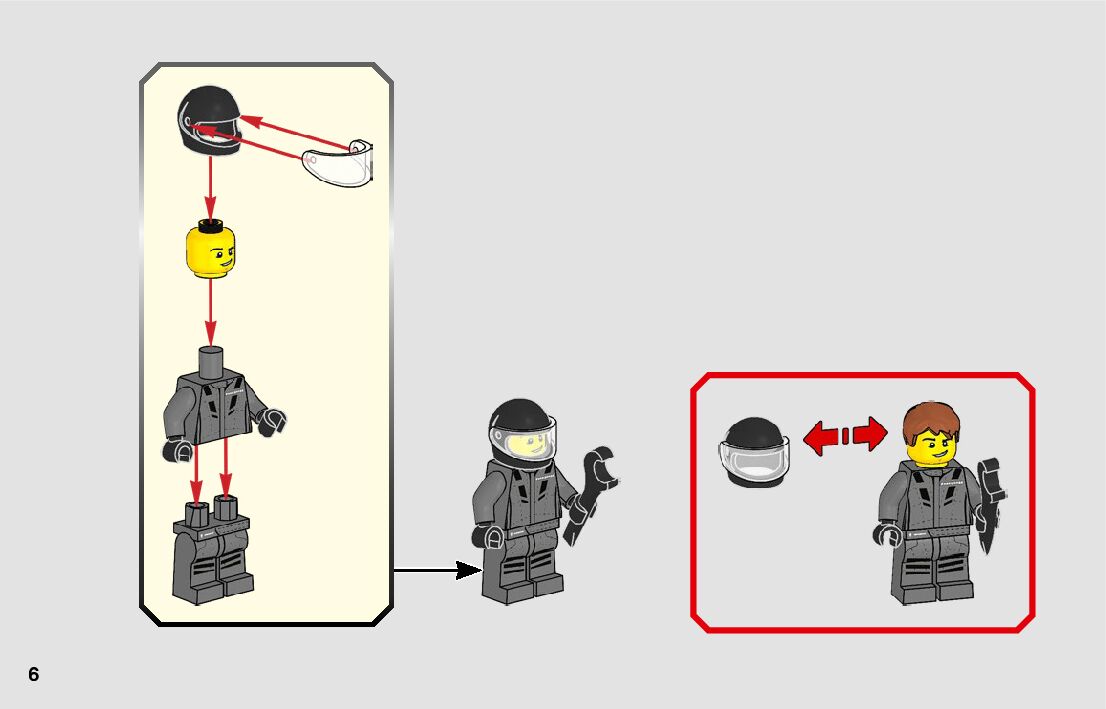 6